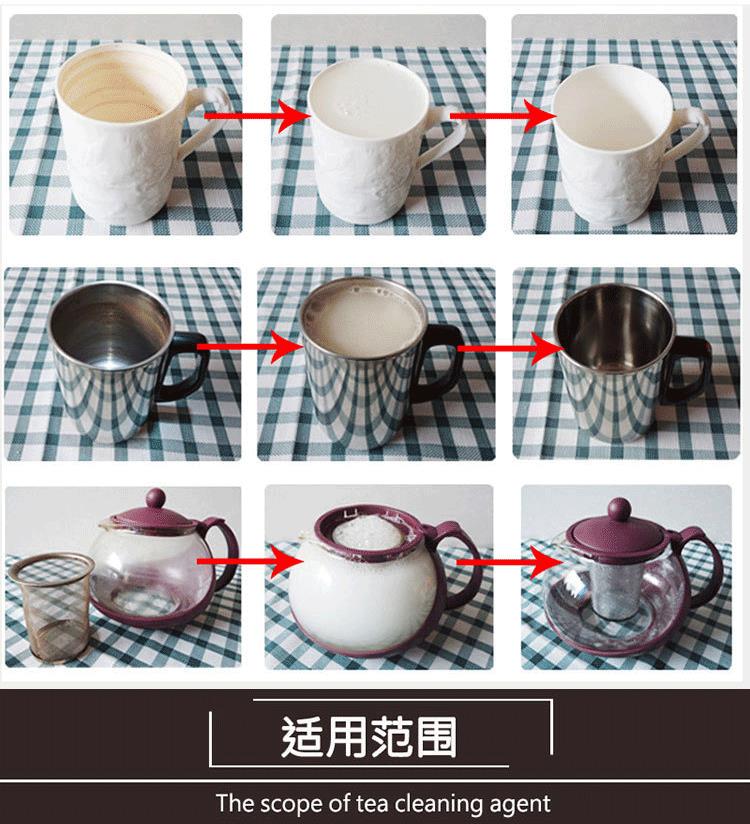 适用范围

The scope of tea cleaning agent