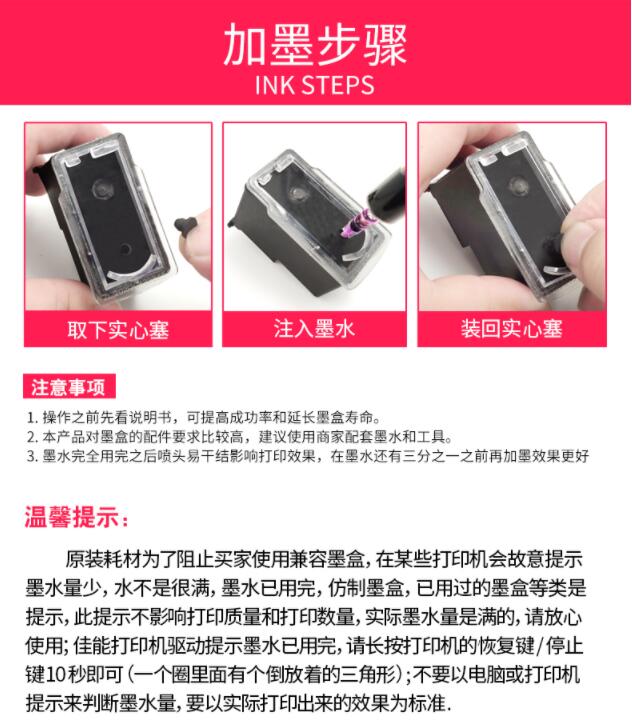 加墨步骤
INK STEPS

取下实心塞

注入墨水

装回实心塞

注意事项

1. 操作之前先看说明书，可提高成功率和延长墨盒寿命。
2. 本产品对墨盒的配件要求比较高，建议使用商家配套墨水和工具。
3. 墨水完全用完之后喷头易干结影响打印效果，在墨水还有三分之一之前再加墨效果更好

温馨提示：

原装耗材为了阻止买家使用兼容墨盒，在某些打印机会故意提示墨水量少，水不是很满，墨水已用完，仿制墨盒，已用过的墨盒等类是提示，此提示不影响打印质量和打印数量，实际墨水量是满的，请放心使用；佳能打印机驱动提示墨水已用完，请长按打印机的恢复键/停止键10秒即可（一个圈里面有个倒放着的三角形）；不要以电脑或打印机提示来判断墨水量，要以实际打印出来的效果为标准.