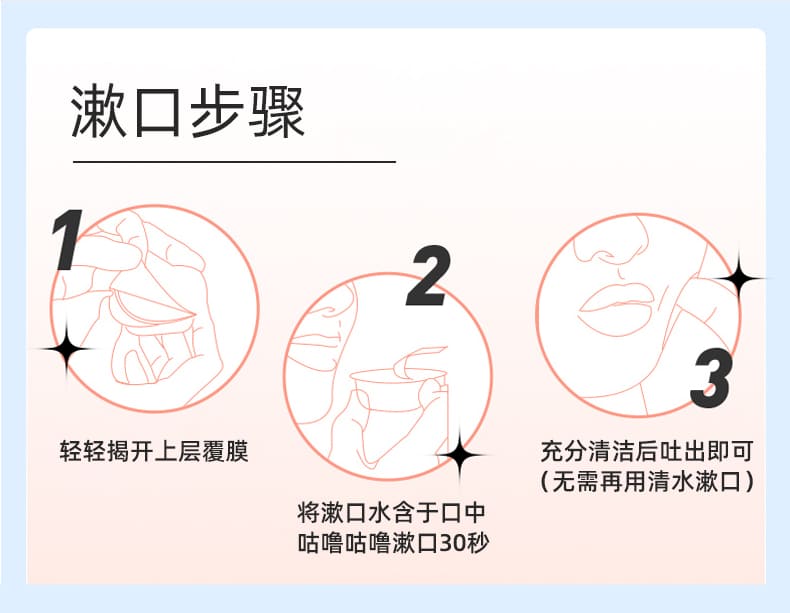 漱口步骤

1

轻轻揭开上层覆膜

2

将漱口水含于口中
咕噜咕噜漱口30秒

3

充分清洁后吐出即可
（无需再用清水漱口）