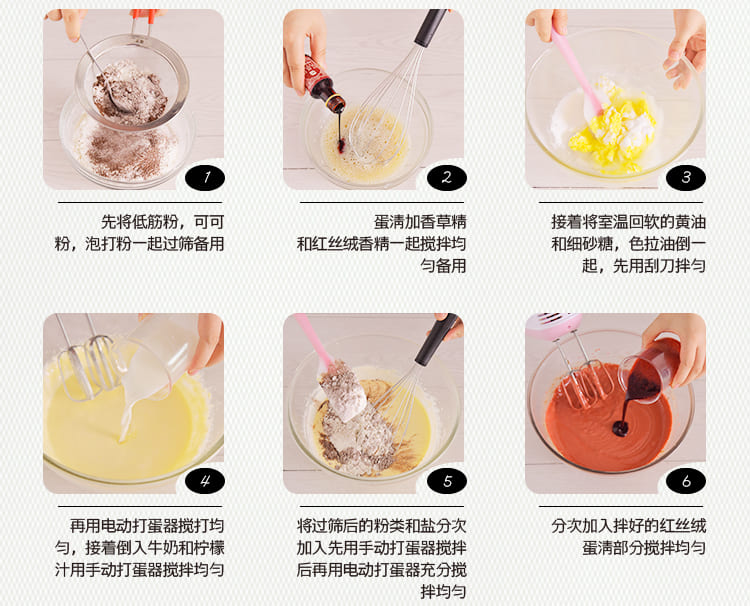 1

先将低筋粉，可可粉，泡打粉一起过筛备用

2

蛋清加香草精和红丝绒香精一起搅拌均匀备用

3

接着将室温回软的黄油和细砂糖，色拉油倒一起，先用刮刀拌匀

4

再用电动打蛋器搅打均匀，接着倒入牛奶和柠檬汁用手动打蛋器搅拌均匀

5

将过筛后的粉类和盐分次加入先用手动打蛋器搅拌后再用电动打蛋器充分搅拌均匀

6

分次加入拌好的红丝绒蛋清部分搅拌均匀