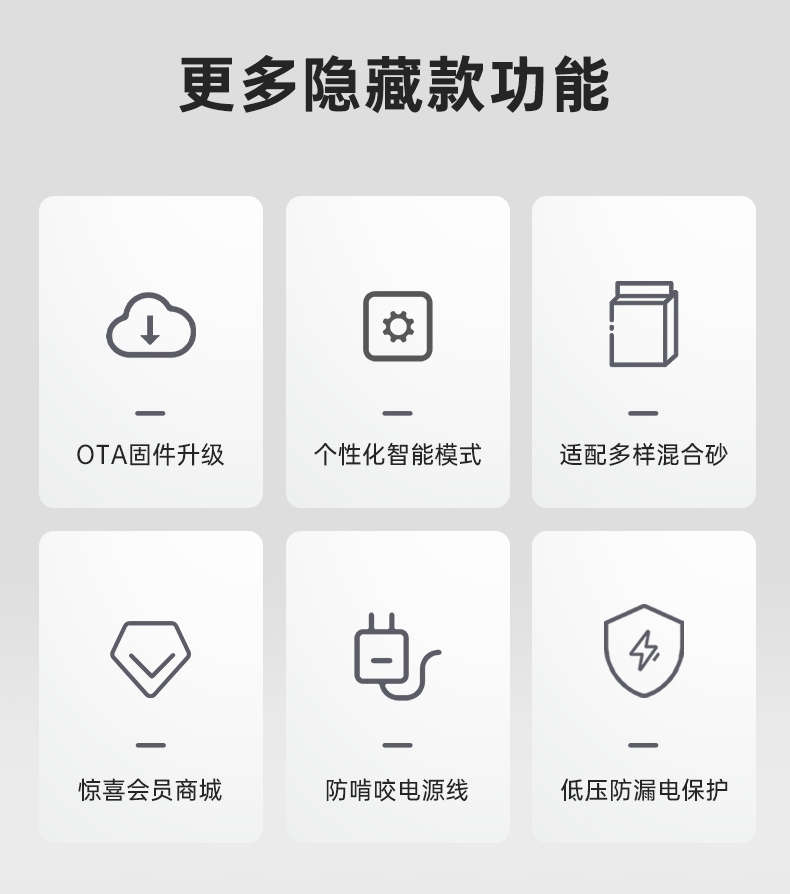 更多隐藏款功能

OTA固件升级

个性化智能模式

适配多样混合砂

惊喜会员商城

防啃咬电源线

低压防漏电保护