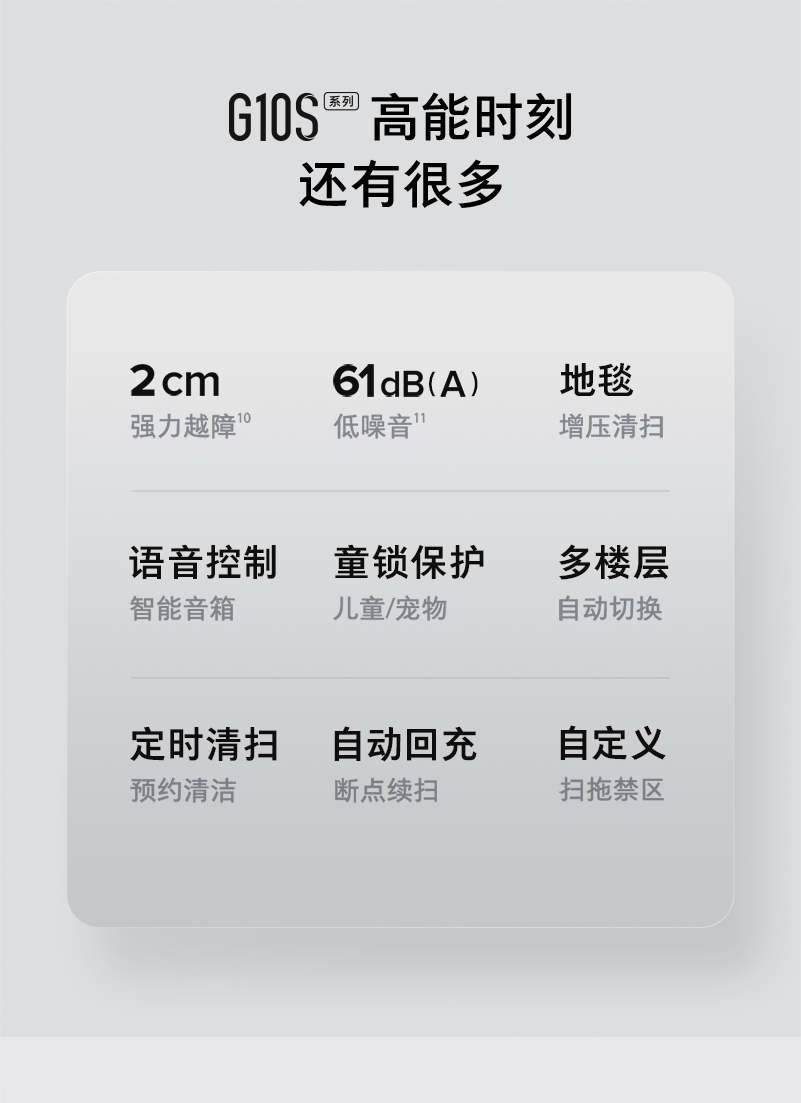 G10S系列 高能时刻
还有很多

2cm
强力越障$^{10}$

61dB(A)
低噪音$^{11}$

地毯
增压清扫

语音控制
智能音箱

童锁保护
儿童/宠物

多楼层
自动切换

定时清扫
预约清洁

自动回充
断点续扫

自定义
扫拖禁区