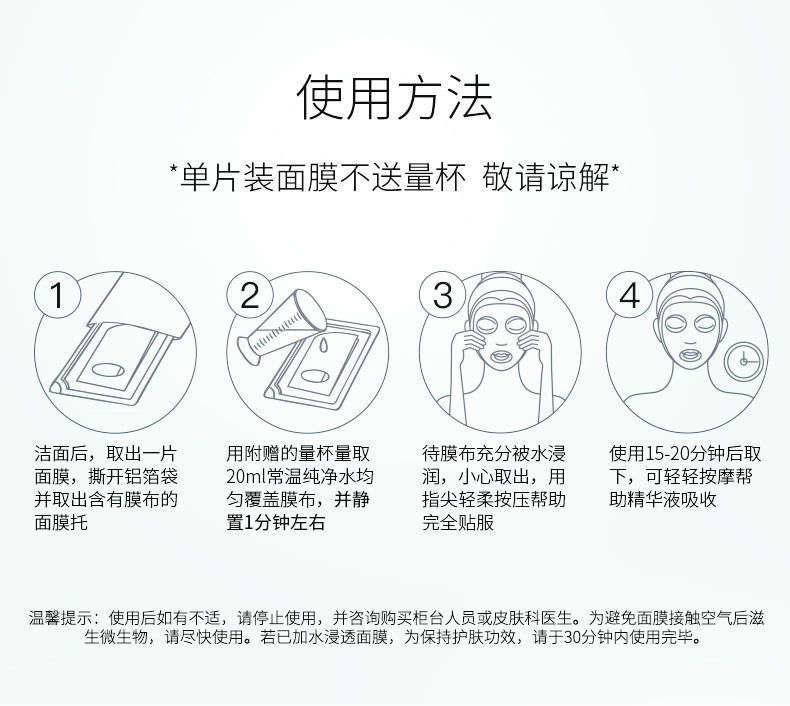 使用方法

*单片装面膜不送量杯 敬请谅解*

1

洁面后，取出一片面膜，撕开铝箔袋并取出含有膜布的面膜托

2

用附赠的量杯量取20ml常温纯净水均匀覆盖膜布，并静置1分钟左右

3

待膜布充分被水浸润，小心取出，用指尖轻柔按压帮助完全贴服

4

使用15-20分钟后取下，可轻轻按摩帮助精华液吸收

温馨提示：使用后如有不适，请停止使用，并咨询购买柜台人员或皮肤科医生。为避免面膜接触空气后滋生微生物，请尽快使用。若已加水浸透面膜，为保持护肤功效，请于30分钟内使用完毕。