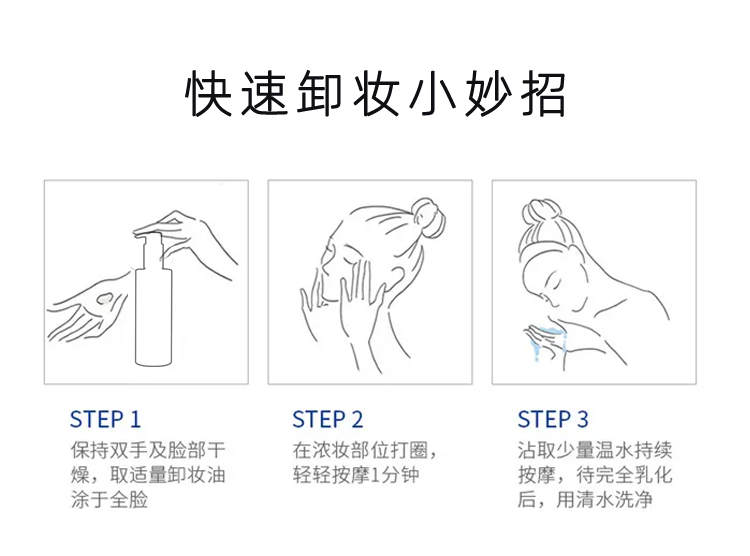 快速卸妆小妙招

STEP 1
保持双手及脸部干燥，取适量卸妆油涂于全脸

STEP 2
在浓妆部位打圈，轻轻按摩1分钟

STEP 3
沾取少量温水持续按摩，待完全乳化后，用清水洗净