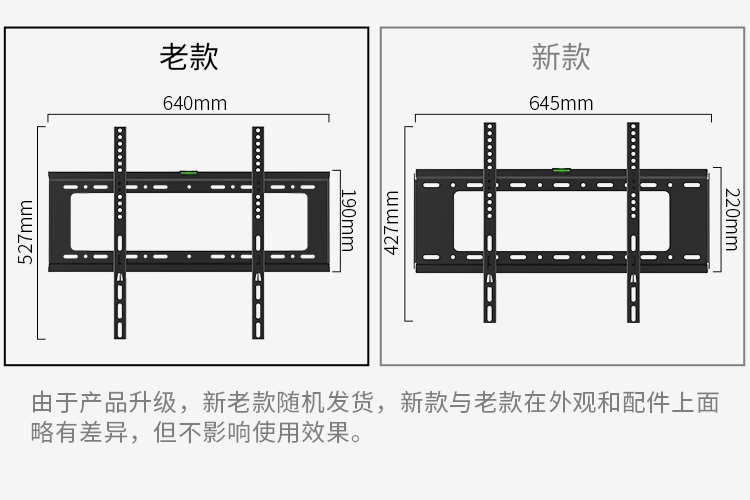 老款

640mm

527mm

190mm

新款

645mm

427mm

220mm

由于产品升级，新老款随机发货，新款与老款在外观和配件上面略有差异，但不影响使用效果。