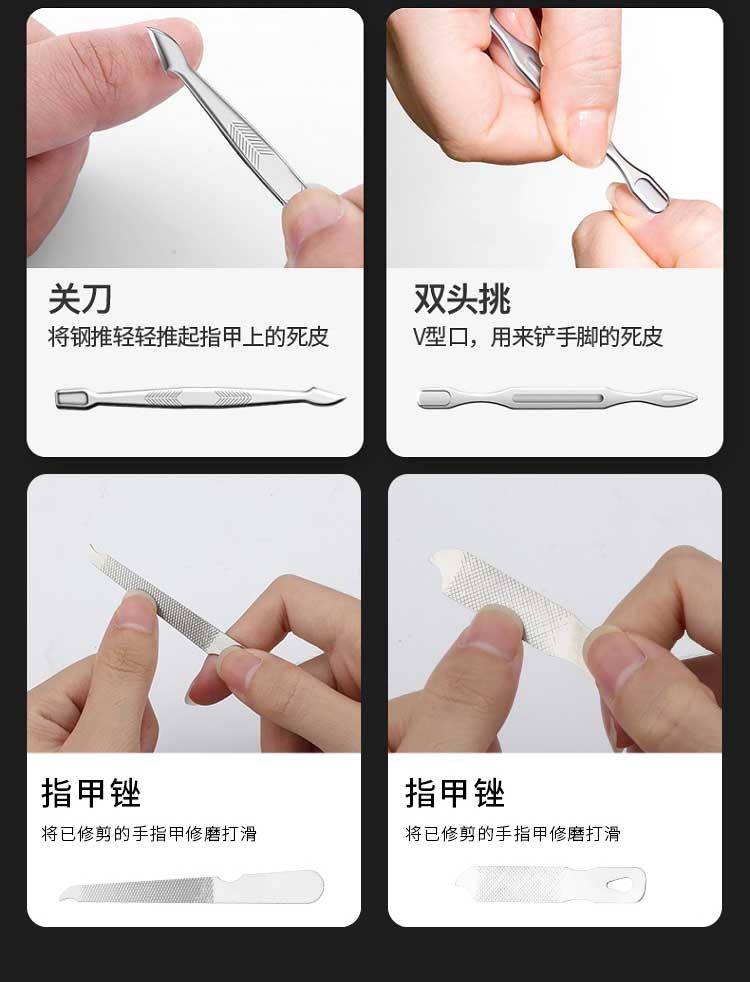 关刀
将钢推轻轻推起指甲上的死皮

双头挑
V型口，用来铲手脚的死皮

指甲锉
将已修剪的手指甲修磨打滑

指甲锉
将已修剪的手指甲修磨打滑