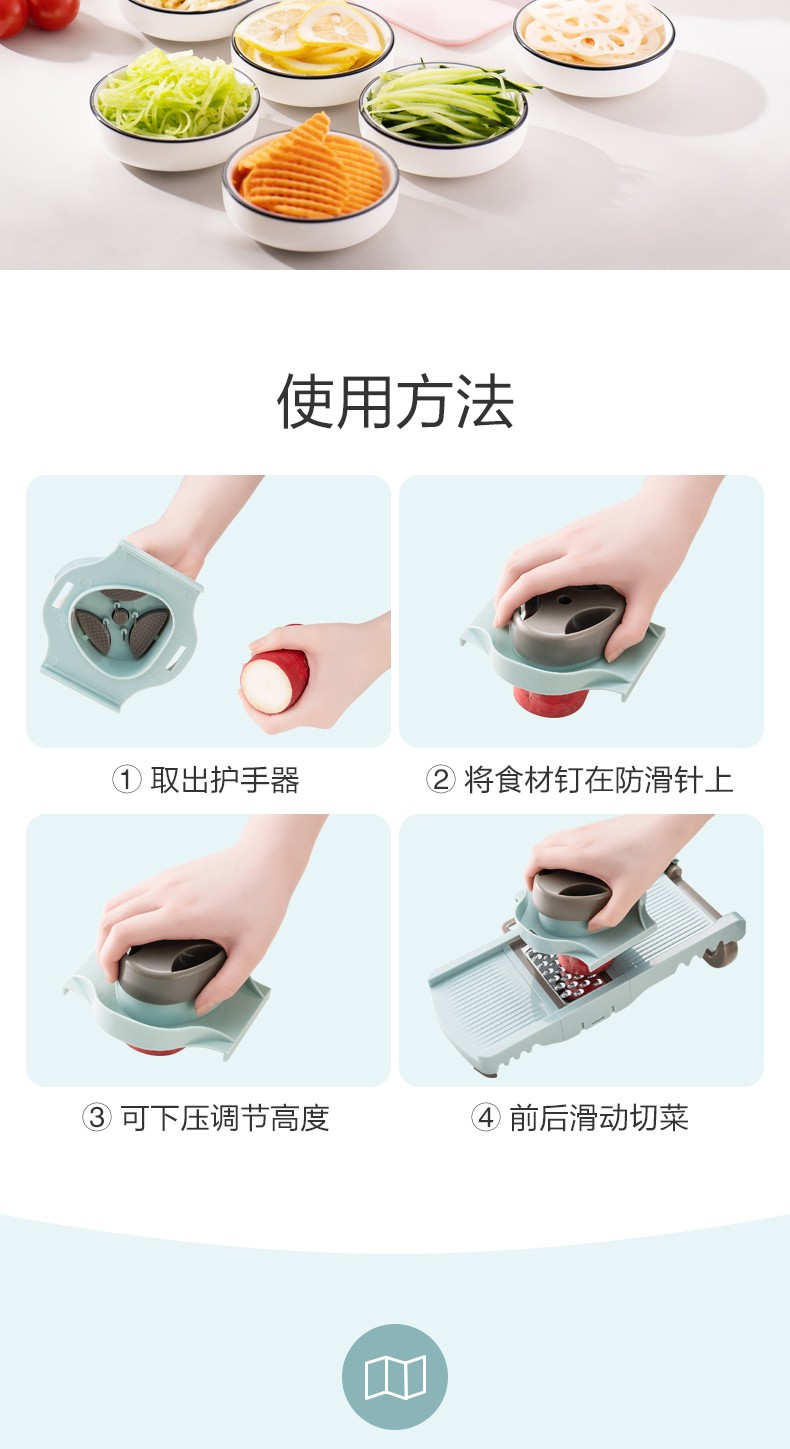 使用方法

① 取出护手器

② 将食材钉在防滑针上

③ 可下压调节高度

④ 前后滑动切菜