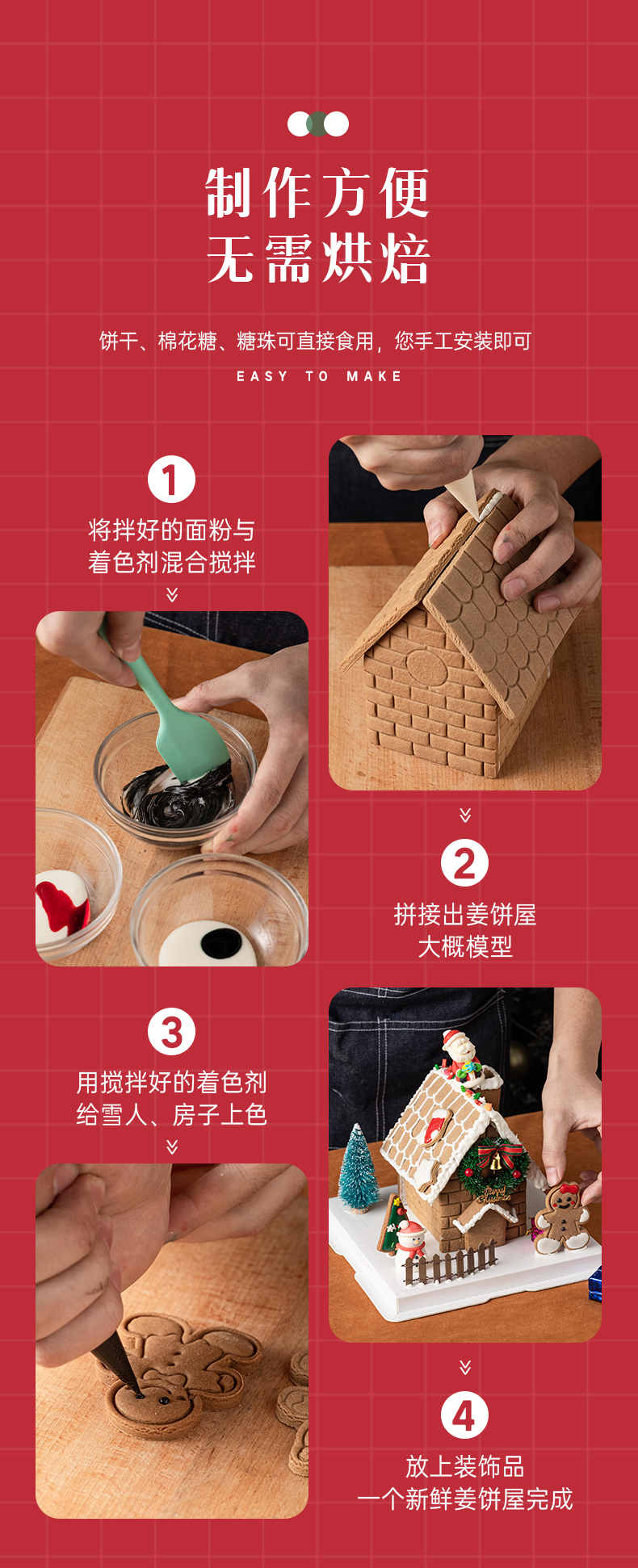 制作方便
无需烘焙

饼干、棉花糖、糖珠可直接食用，您手工安装即可

EASY TO MAKE

1
将拌好的面粉与
着色剂混合搅拌

2
拼接出姜饼屋
大概模型

3
用搅拌好的着色剂
给雪人、房子上色

Merry Christmas

4
放上装饰品
一个新鲜姜饼屋完成