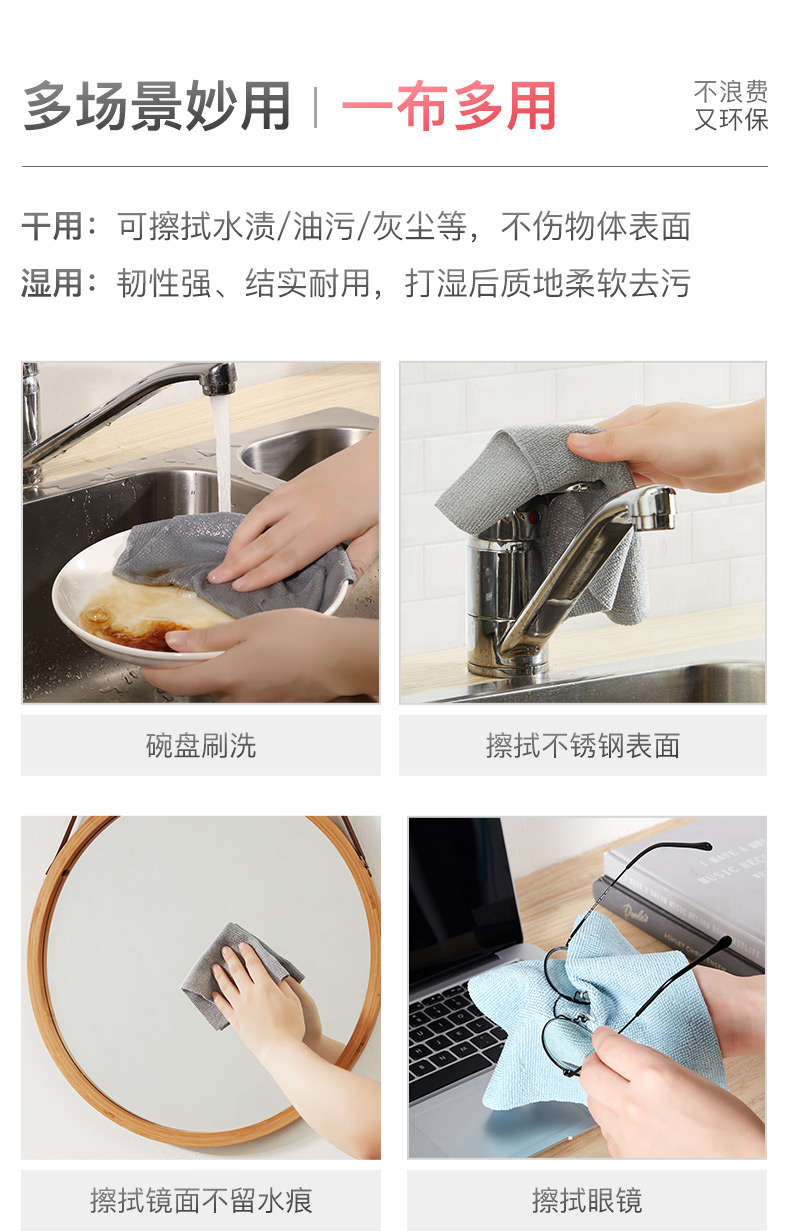 多场景妙用 | 一布多用

不浪费
又环保

干用：可擦拭水渍/油污/灰尘等，不伤物体表面
湿用：韧性强、结实耐用，打湿后质地柔软去污

碗盘刷洗

擦拭不锈钢表面

擦拭镜面不留水痕

擦拭眼镜