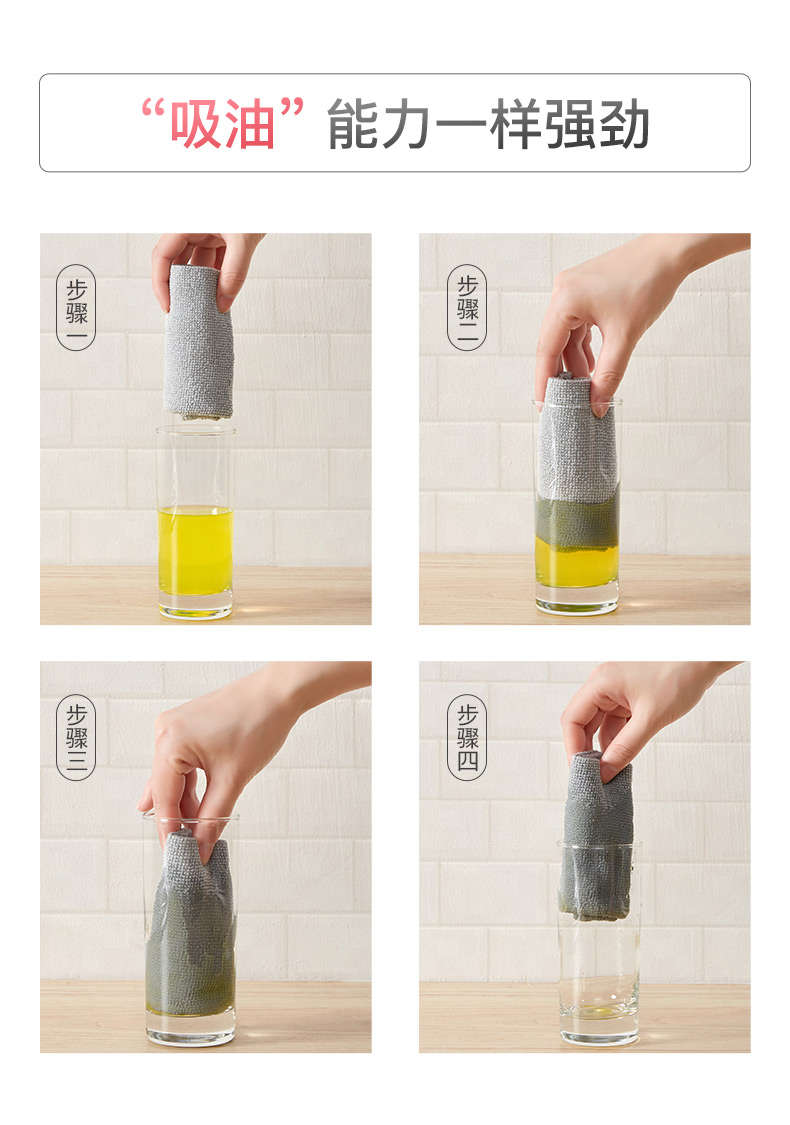 “吸油”能力一样强劲

步骤一

步骤二

步骤三

步骤四