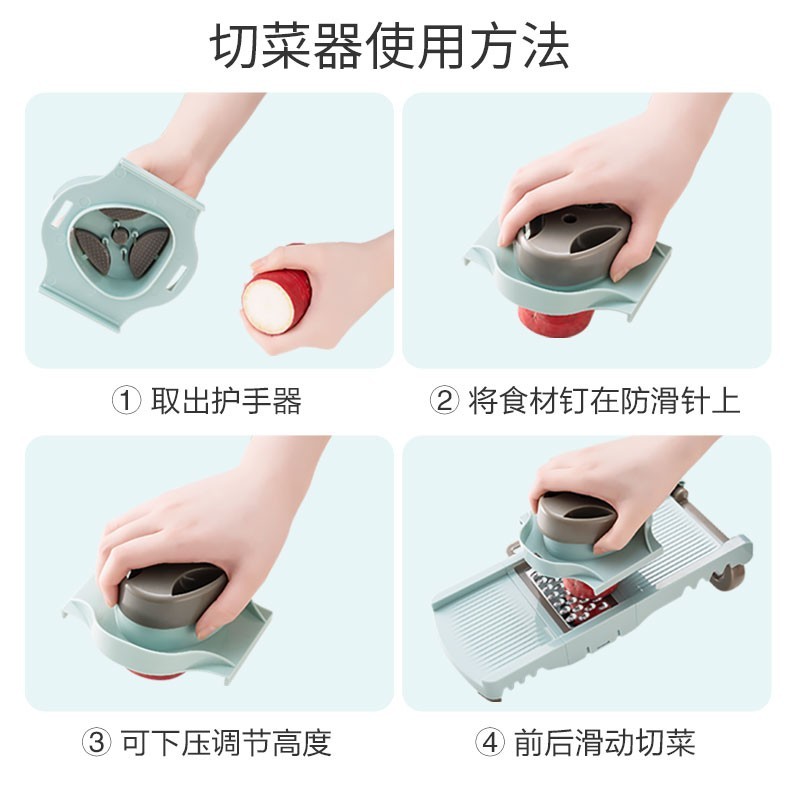 切菜器使用方法

① 取出护手器

② 将食材钉在防滑针上

③ 可下压调节高度

④ 前后滑动切菜