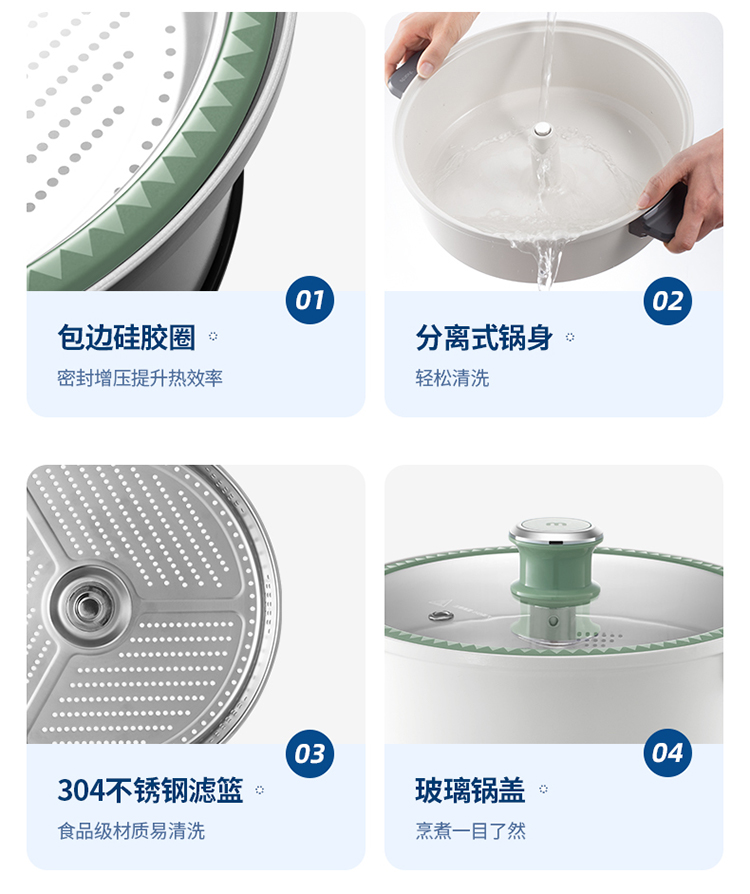 01
包边硅胶圈
密封增压提升热效率

02
分离式锅身
轻松清洗

03
304不锈钢滤篮
食品级材质易清洗

04
玻璃锅盖
烹煮一目了然