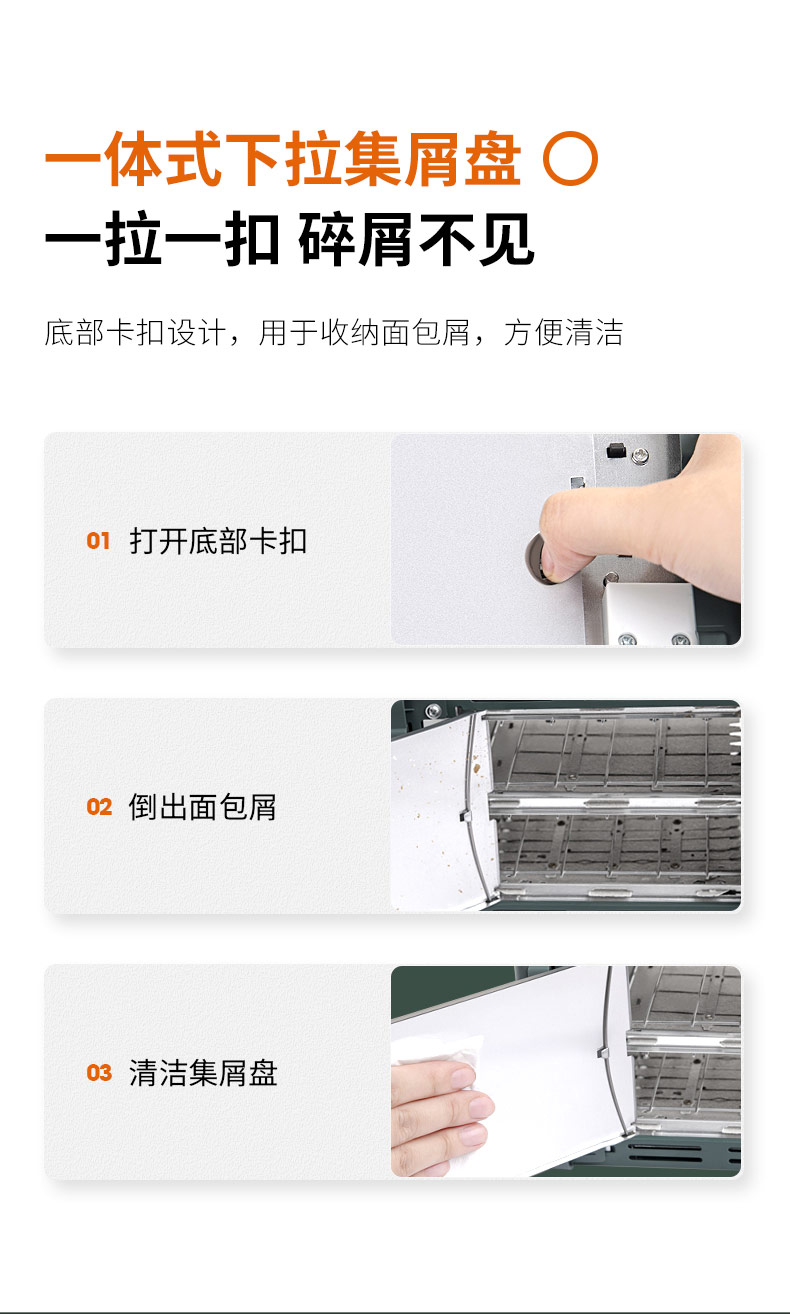 一体式下拉集屑盘

一拉一扣 碎屑不见

底部卡扣设计，用于收纳面包屑，方便清洁

01 打开底部卡扣

02 倒出面包屑

03 清洁集屑盘