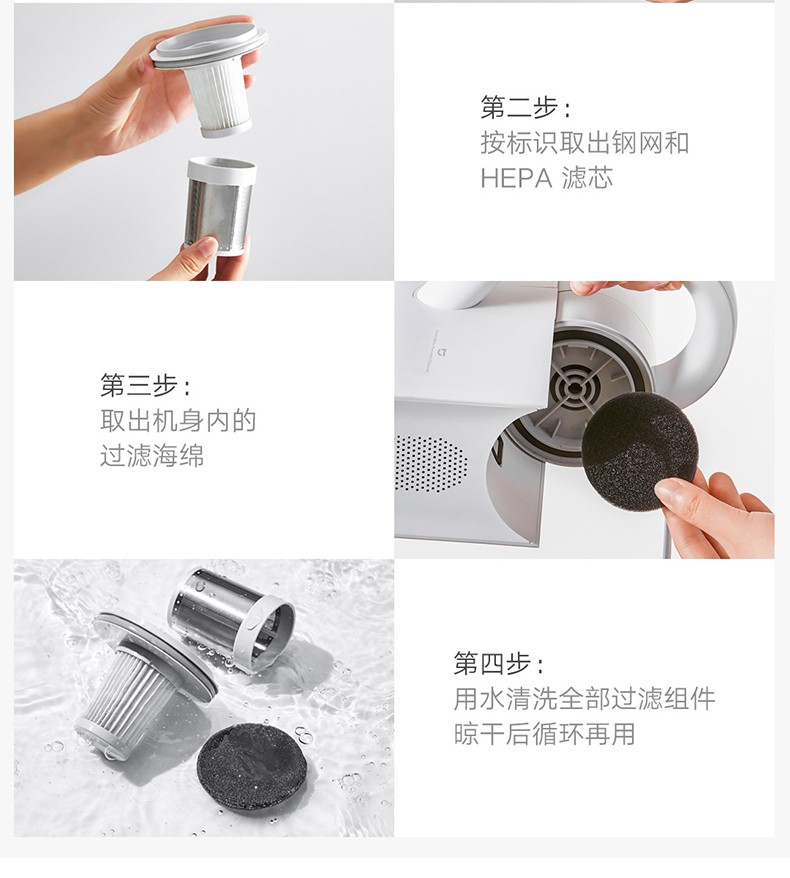 第二步：
按标识取出钢网和
HEPA 滤芯

第三步：
取出机身内的
过滤海绵

第四步：
用水清洗全部过滤组件
晾干后循环再用