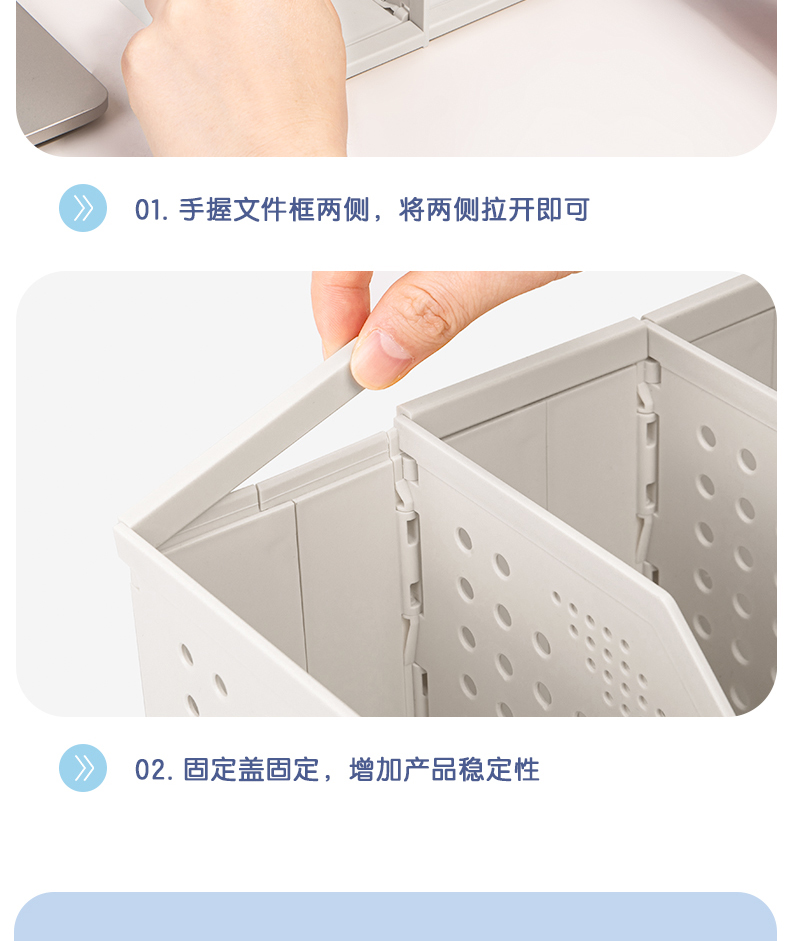 01. 手握文件框两侧，将两侧拉开即可

02. 固定盖固定，增加产品稳定性