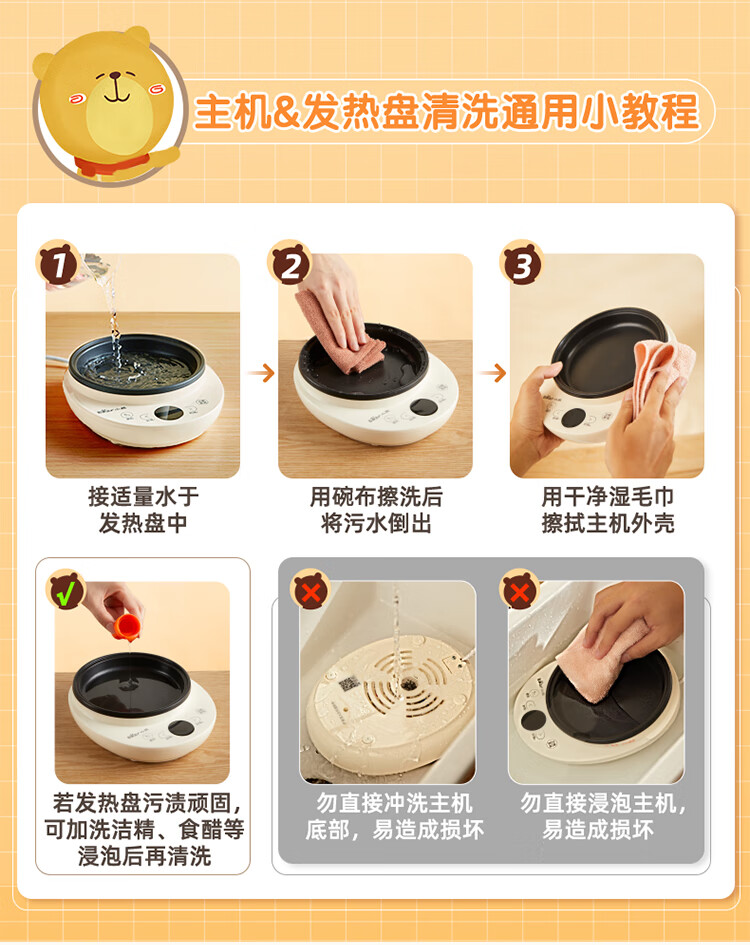 主机&发热盘清洗通用小教程

1
接适量水于发热盘中

2
用碗布擦洗后将污水倒出

3
用干净湿毛巾擦拭主机外壳

若发热盘污渍顽固，可加洗洁精、食醋等浸泡后再清洗

勿直接冲洗主机底部，易造成损坏

勿直接浸泡主机，易造成损坏