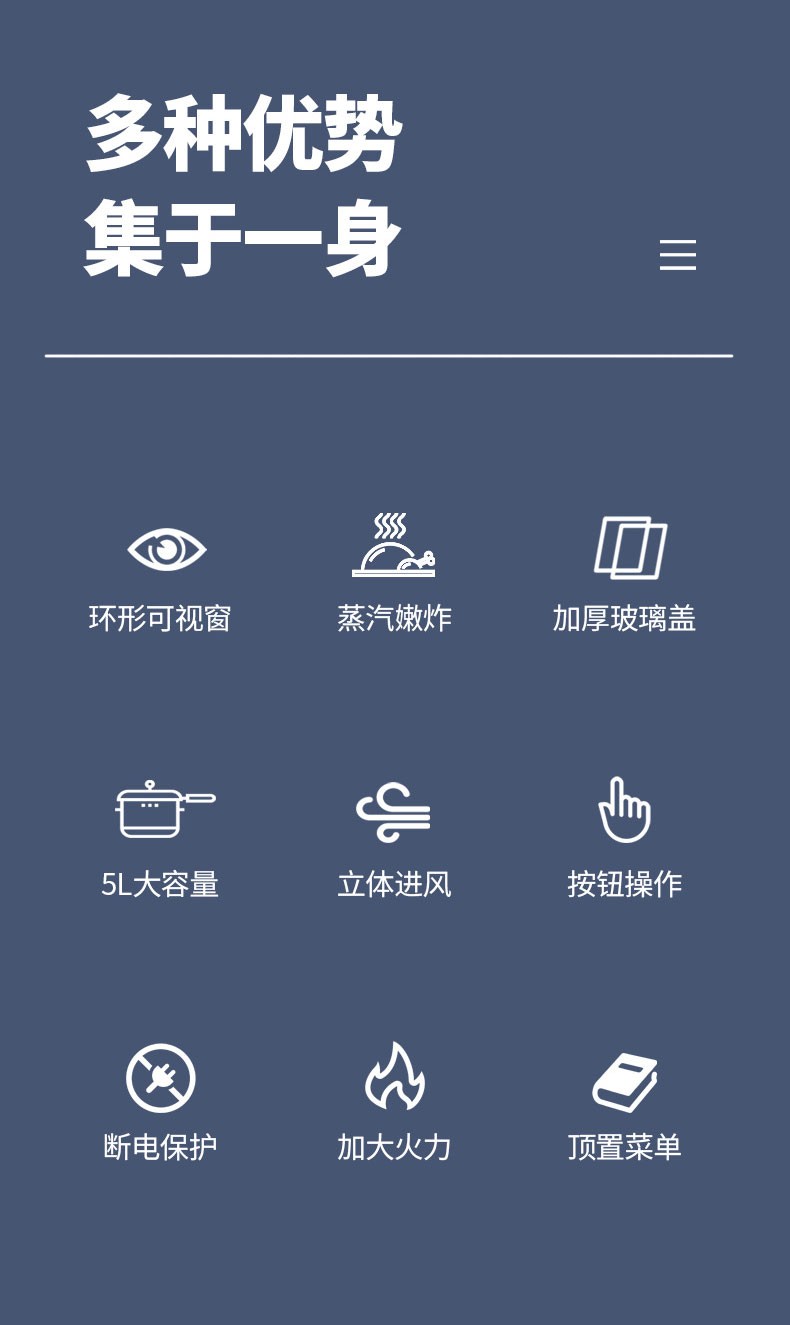 多种优势
集于一身

环形可视窗

蒸汽嫩炸

加厚玻璃盖

5L大容量

立体进风

按钮操作

断电保护

加大火力

顶置菜单