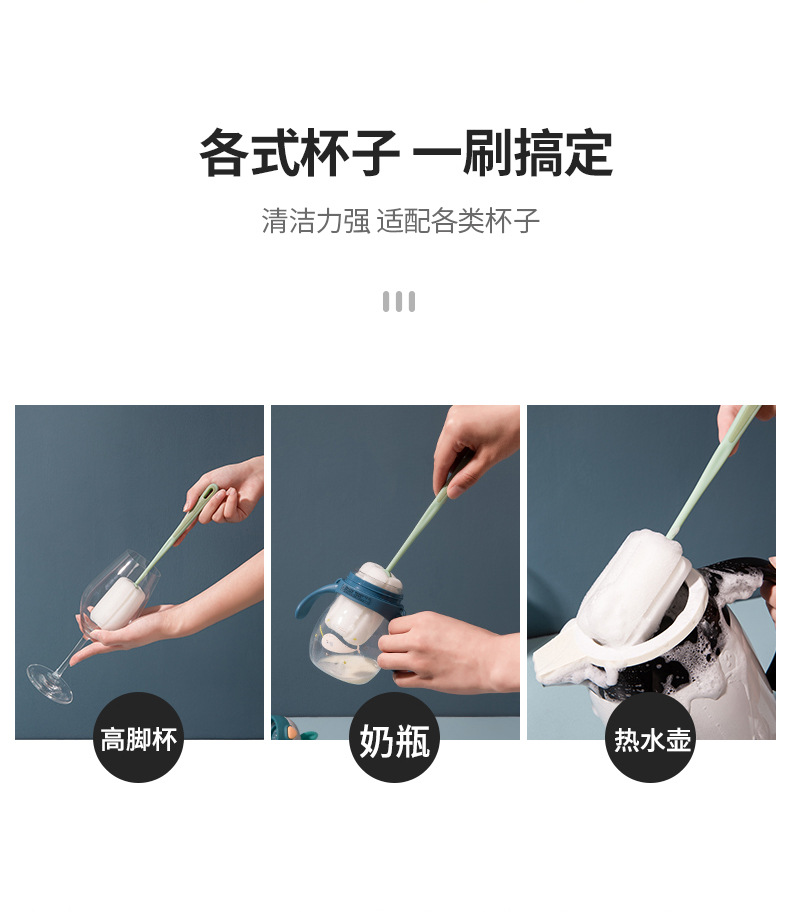 各式杯子 一刷搞定

清洁力强 适配各类杯子

高脚杯

奶瓶

热水壶