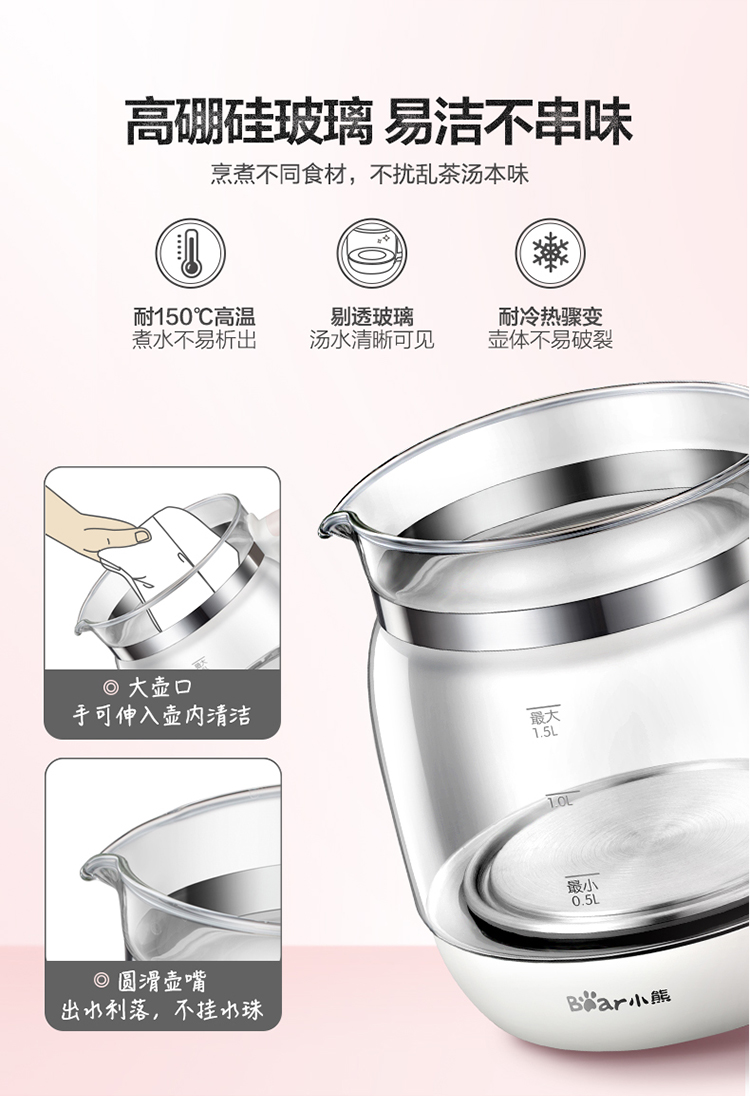 高硼硅玻璃 易洁不串味
烹煮不同食材，不扰乱茶汤本味

耐150℃高温
煮水不易析出

剔透玻璃
汤水清晰可见

耐冷热骤变
壶体不易破裂

◎ 大壶口
手可伸入壶内清洁

◎ 圆滑壶嘴
出水利落，不挂水珠

最大
1.5L

1.0L

最小
0.5L

Bear小熊