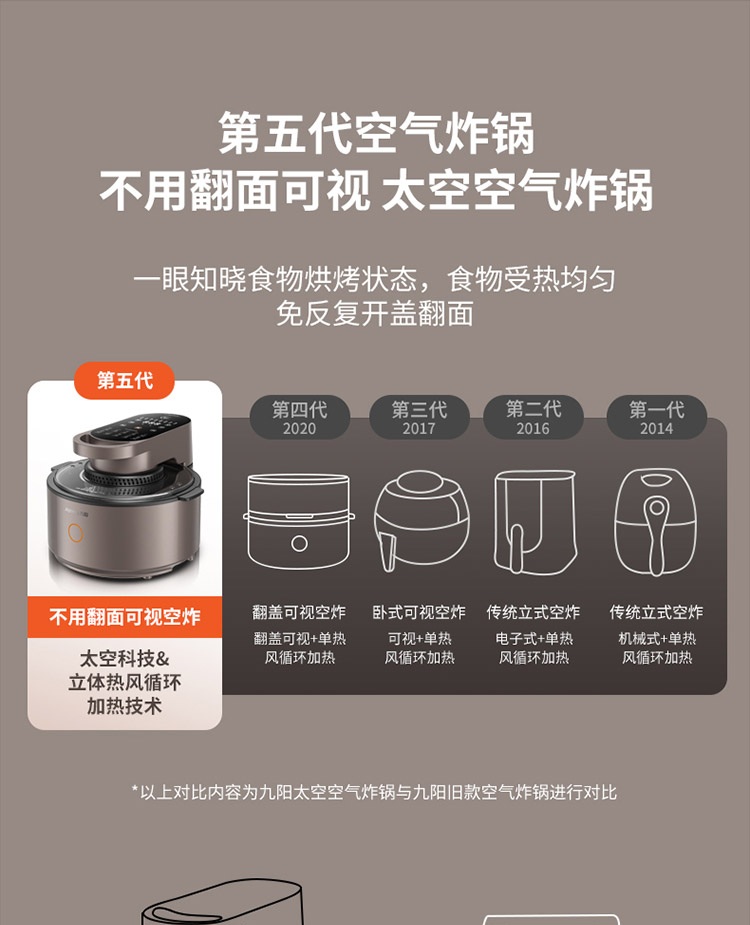 第五代空气炸锅
不用翻面可视 太空空气炸锅

一眼知晓食物烘烤状态，食物受热均匀
免反复开盖翻面

第五代

不用翻面可视空炸

太空科技&
立体热风循环
加热技术

第四代
2020

翻盖可视空炸
翻盖可视+单热
风循环加热

第三代
2017

卧式可视空炸
可视+单热
风循环加热

第二代
2016

传统立式空炸
电子式+单热
风循环加热

第一代
2014

传统立式空炸
机械式+单热
风循环加热

*以上对比内容为九阳太空空气炸锅与九阳旧款空气炸锅进行对比