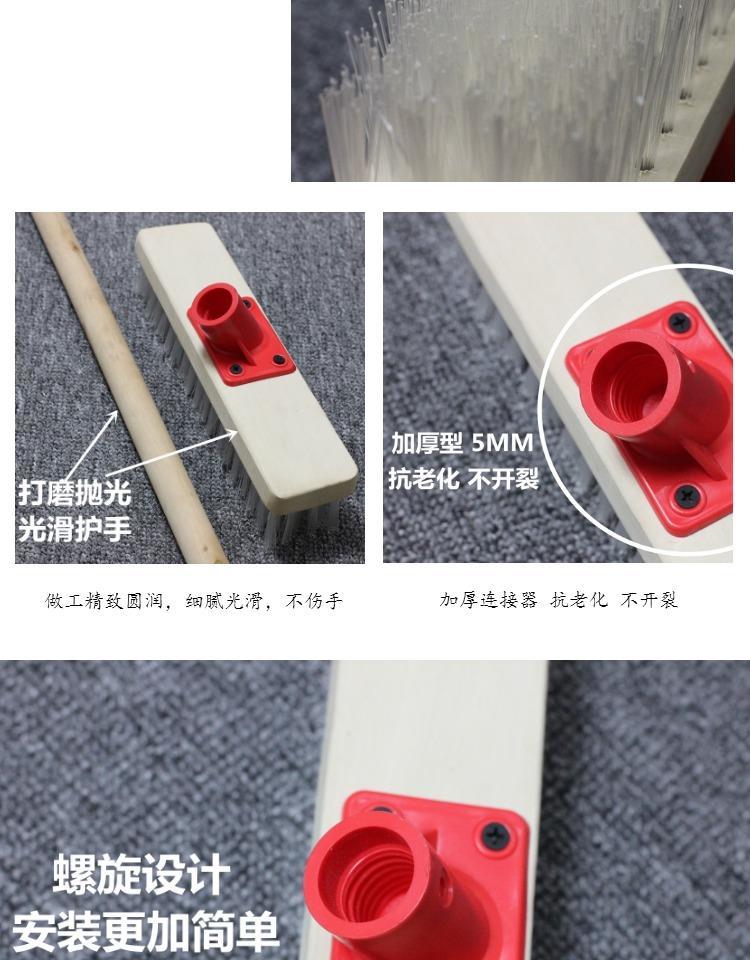 打磨抛光
光滑护手

加厚型 5MM
抗老化 不开裂

做工精致圆润，细腻光滑，不伤手

加厚连接器 抗老化 不开裂

螺旋设计
安装更加简单