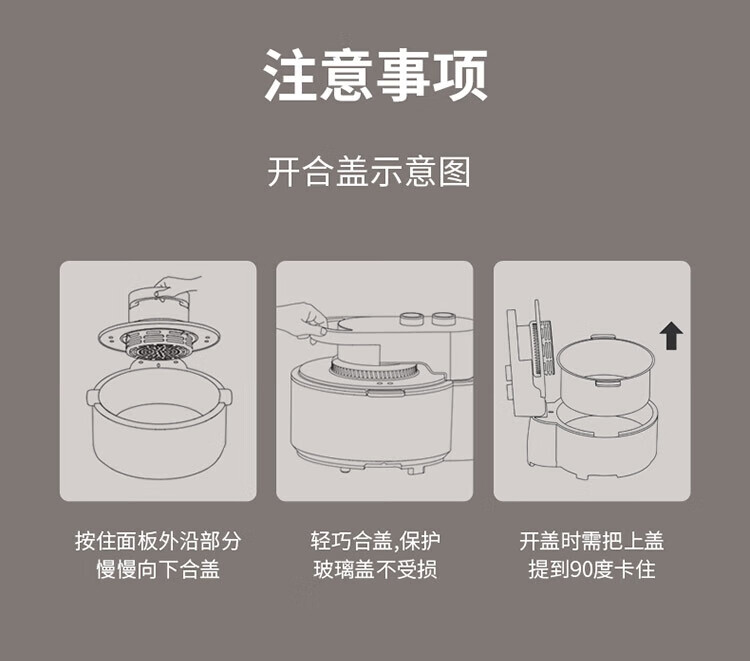 注意事项

开合盖示意图

按住面板外沿部分
慢慢向下合盖

轻巧合盖,保护
玻璃盖不受损

开盖时需把上盖
提到90度卡住