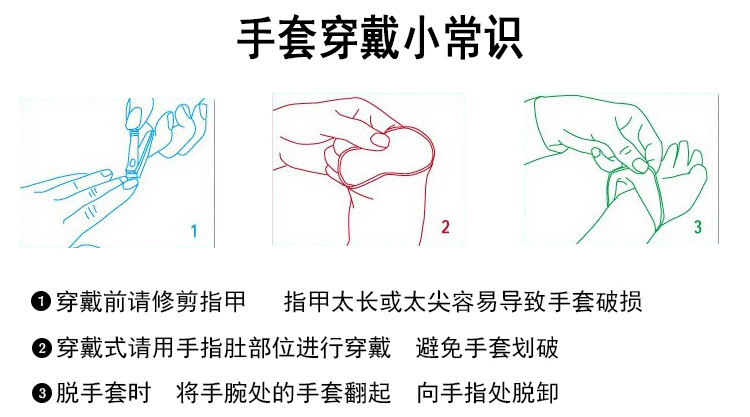 手套穿戴小常识

1

2

3

❶ 穿戴前请修剪指甲　指甲太长或太尖容易导致手套破损

❷ 穿戴式请用手指肚部位进行穿戴　避免手套划破

❸ 脱手套时　将手腕处的手套翻起　向手指处脱卸