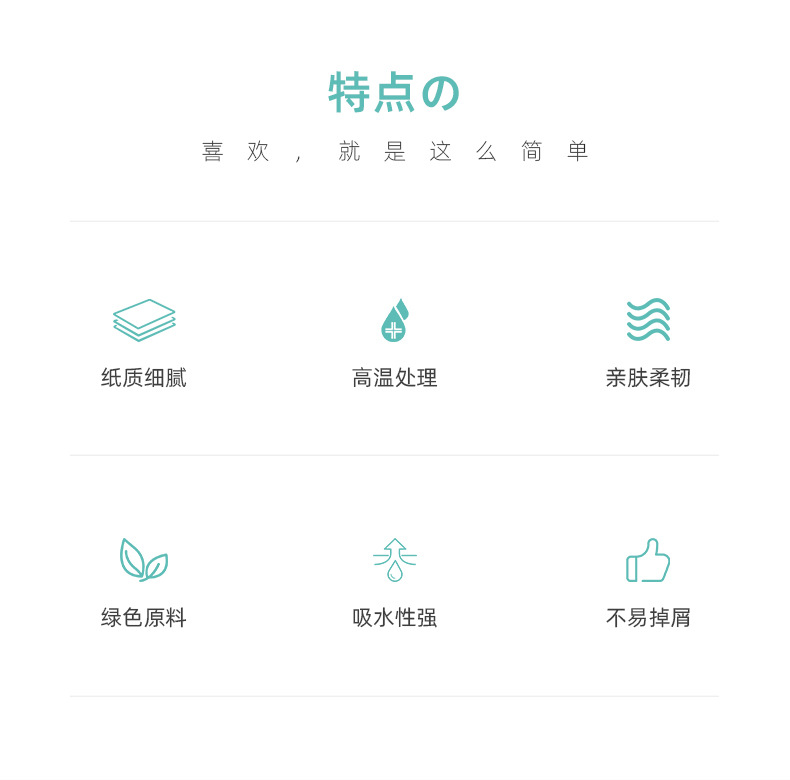 特点の

喜欢，就是这么简单

纸质细腻

高温处理

亲肤柔韧

绿色原料

吸水性强

不易掉屑