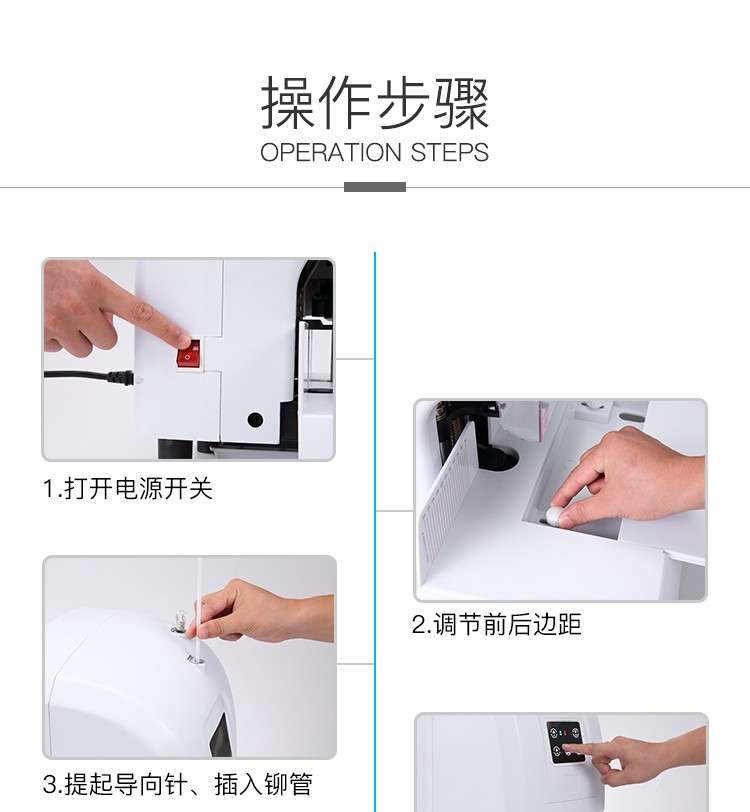 操作步骤
OPERATION STEPS

1.打开电源开关

2.调节前后边距

3.提起导向针、插入铆管