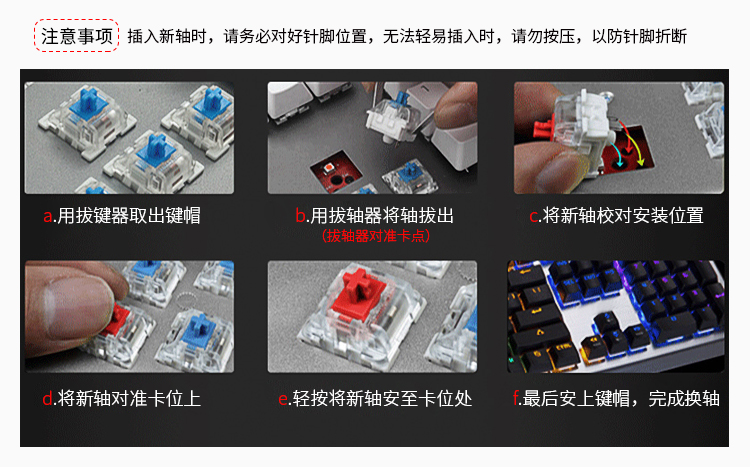 注意事项 插入新轴时，请务必对好针脚位置，无法轻易插入时，请勿按压，以防针脚折断

a.用拔键器取出键帽

b.用拔轴器将轴拔出
（拔轴器对准卡点）

c.将新轴校对安装位置

d.将新轴对准卡位上

e.轻按将新轴安至卡位处

f.最后安上键帽，完成换轴