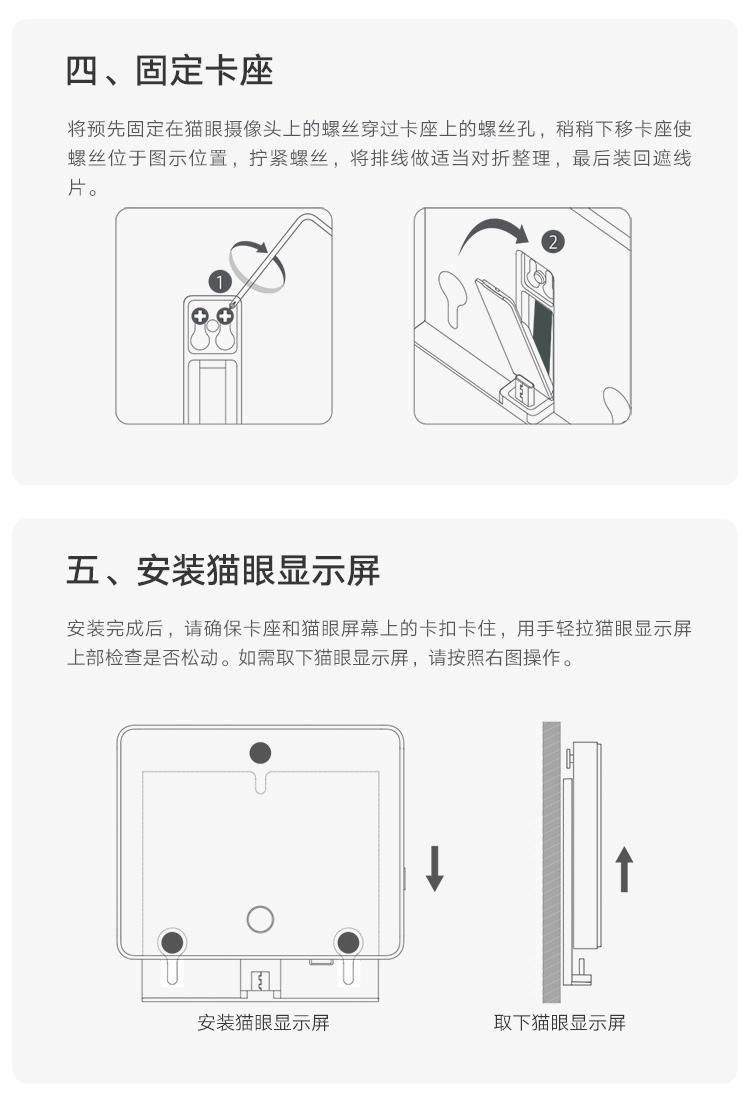 四、固定卡座

将预先固定在猫眼摄像头上的螺丝穿过卡座上的螺丝孔，稍稍下移卡座使螺丝位于图示位置，拧紧螺丝，将排线做适当对折整理，最后装回遮线片。

1

2

五、安装猫眼显示屏

安装完成后，请确保卡座和猫眼屏幕上的卡扣卡住，用手轻拉猫眼显示屏上部检查是否松动。如需取下猫眼显示屏，请按照右图操作。

安装猫眼显示屏

取下猫眼显示屏