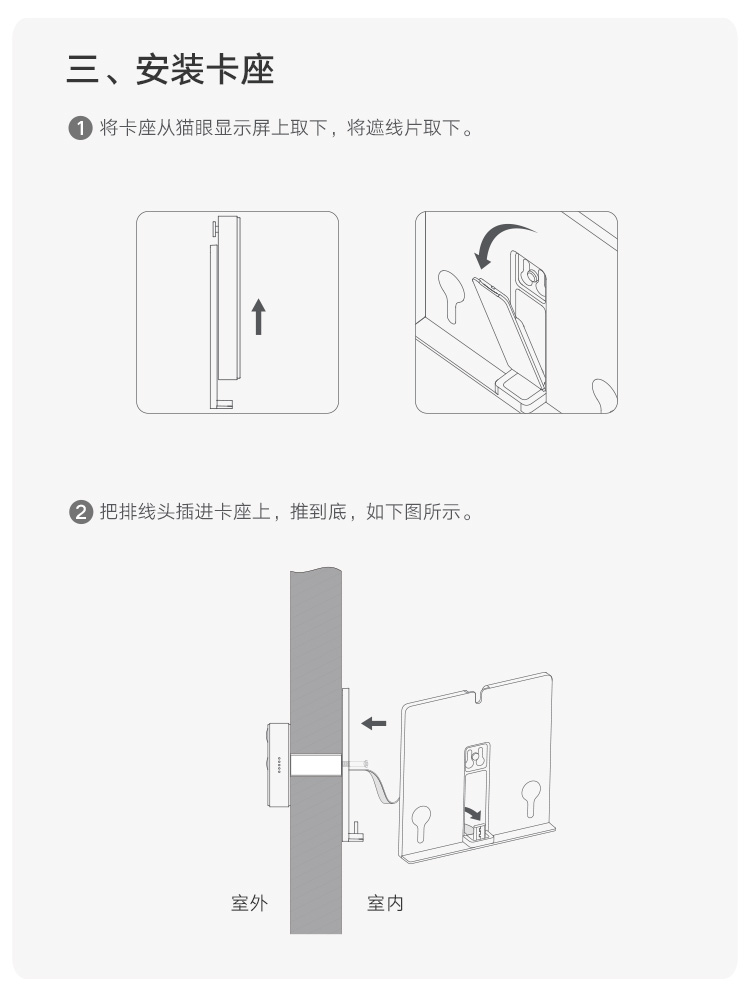 三、安装卡座

1 将卡座从猫眼显示屏上取下，将遮线片取下。

2 把排线头插进卡座上，推到底，如下图所示。

室外

室内