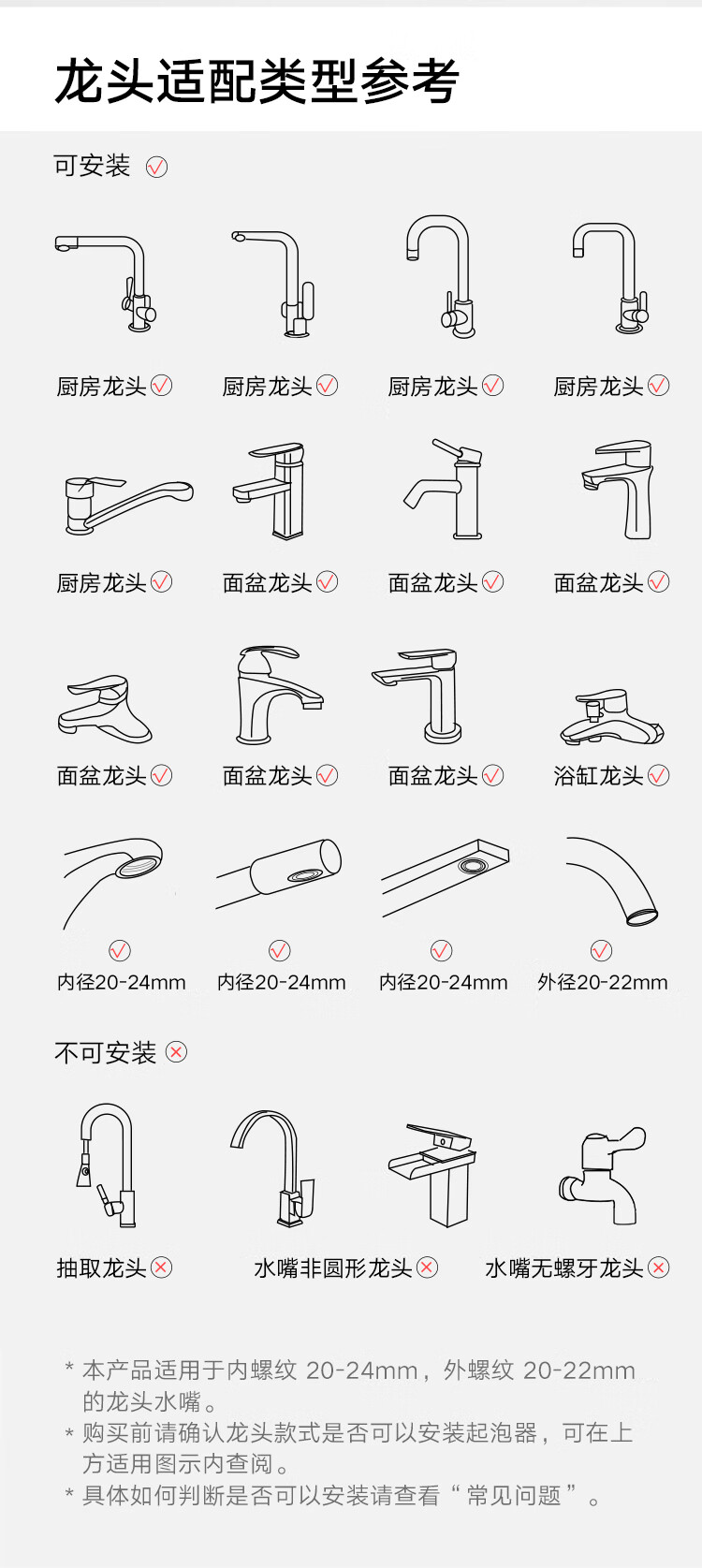 龙头适配类型参考

可安装

厨房龙头

厨房龙头

厨房龙头

厨房龙头

厨房龙头

面盆龙头

面盆龙头

面盆龙头

面盆龙头

面盆龙头

面盆龙头

浴缸龙头

内径20-24mm

内径20-24mm

内径20-24mm

外径20-22mm

不可安装

抽取龙头

水嘴非圆形龙头

水嘴无螺牙龙头

* 本产品适用于内螺纹 20-24mm，外螺纹 20-22mm 的龙头水嘴。
* 购买前请确认龙头款式是否可以安装起泡器，可在上方适用图示内查阅。
* 具体如何判断是否可以安装请查看“常见问题”。