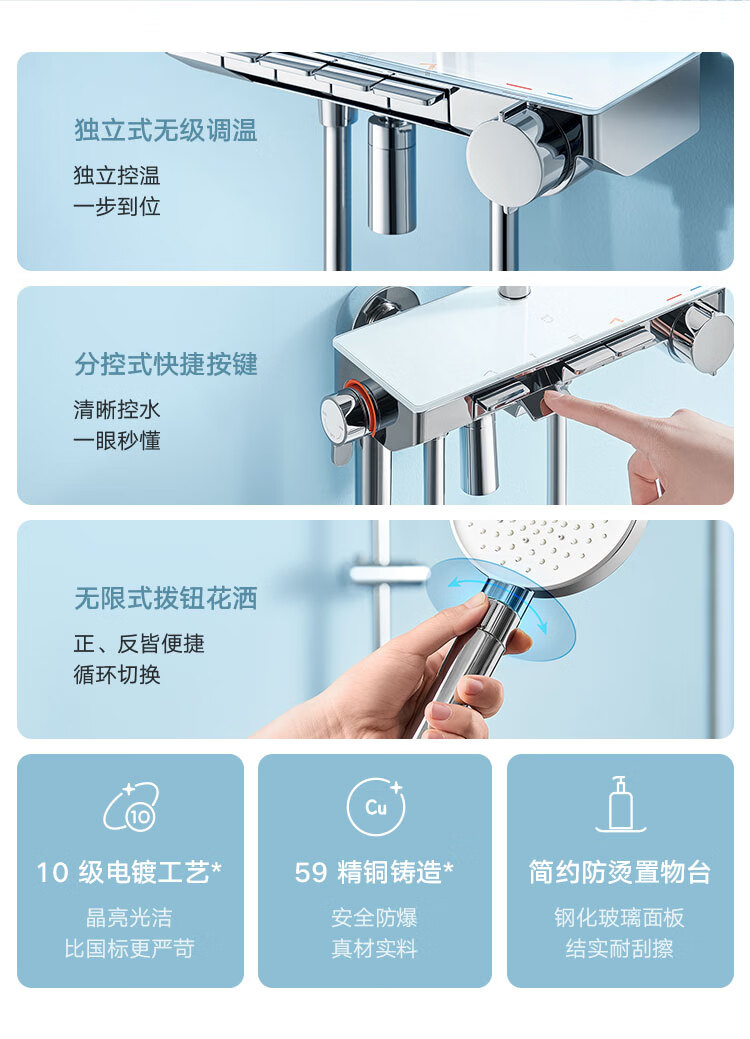 独立式无级调温

独立控温
一步到位

分控式快捷按键

清晰控水
一眼秒懂

无限式拨钮花洒

正、反皆便捷
循环切换

10

10 级电镀工艺*

晶亮光洁
比国标更严苛

Cu

59 精铜铸造*

安全防爆
真材实料

简约防烫置物台

钢化玻璃面板
结实耐刮擦