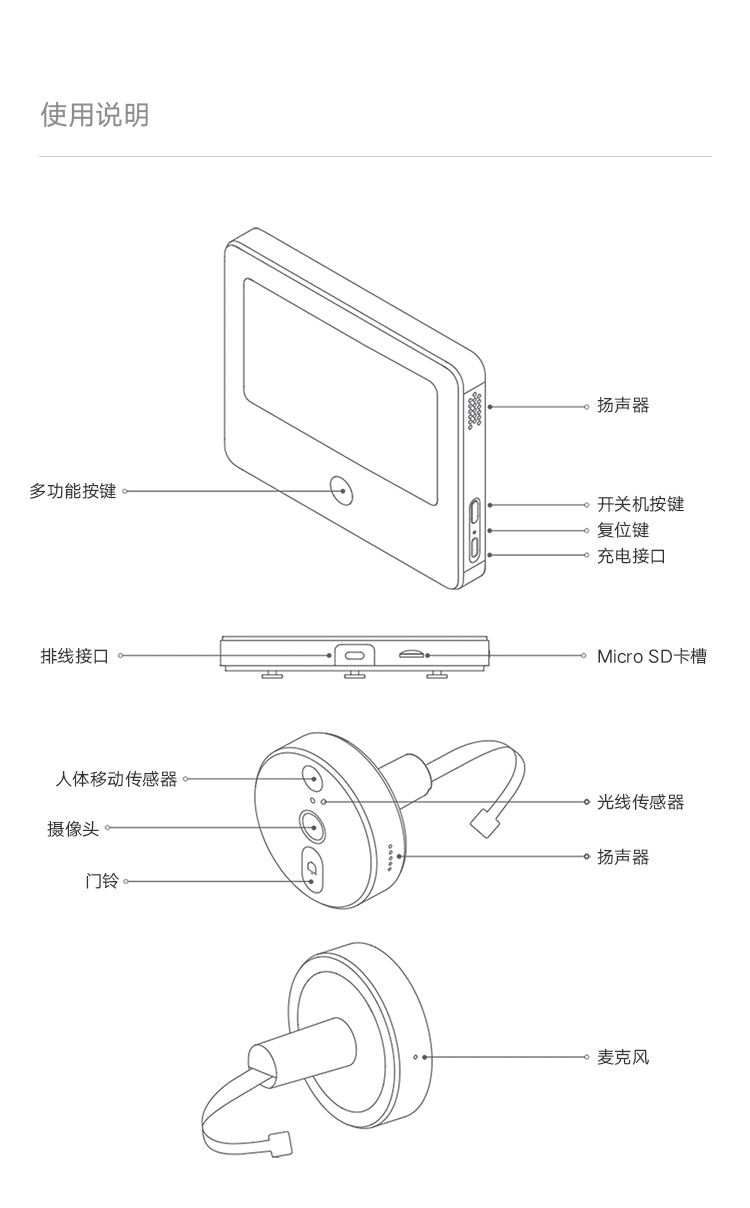 使用说明

扬声器

多功能按键

开关机按键

复位键

充电接口

排线接口

Micro SD卡槽

人体移动传感器

光线传感器

摄像头

扬声器

门铃

麦克风