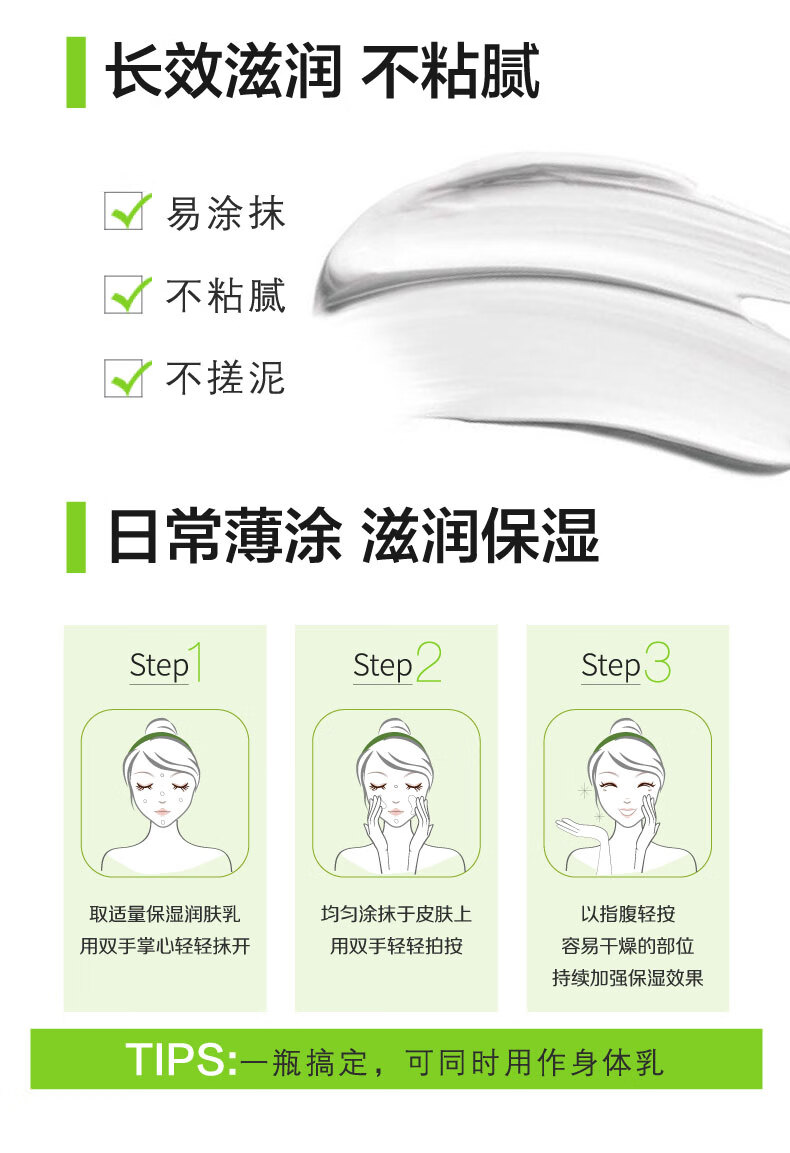 长效滋润 不粘腻

易涂抹

不粘腻

不搓泥

日常薄涂 滋润保湿

Step1

取适量保湿润肤乳
用双手掌心轻轻抹开

Step2

均匀涂抹于皮肤上
用双手轻轻拍按

Step3

以指腹轻按
容易干燥的部位
持续加强保湿效果

TIPS:一瓶搞定，可同时用作身体乳