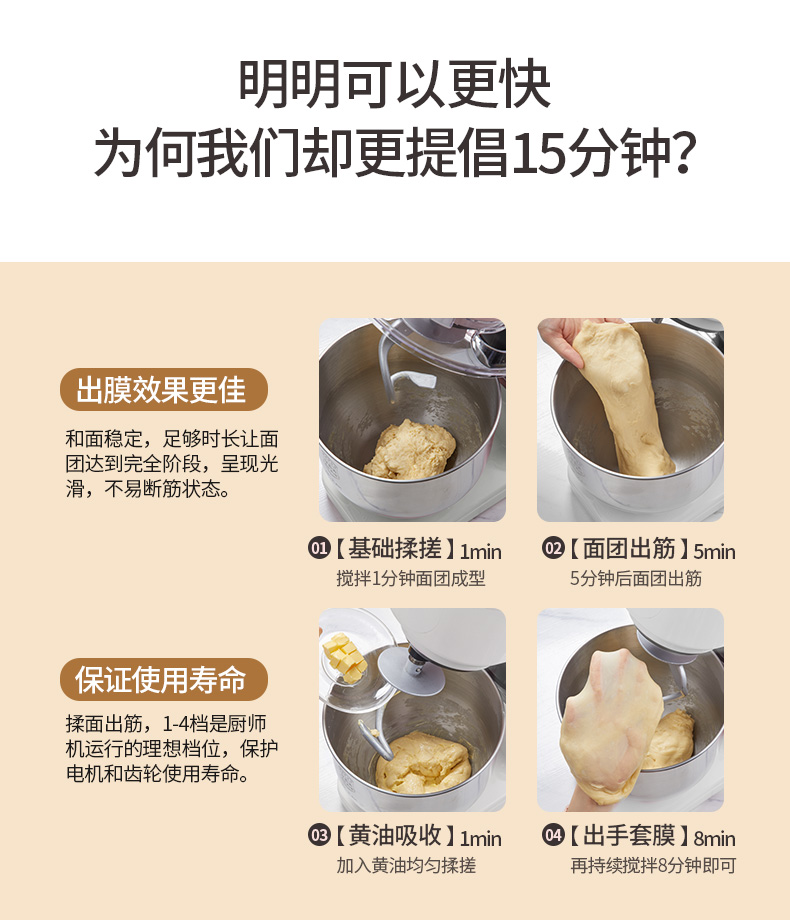 明明可以更快
为何我们却更提倡15分钟?

出膜效果更佳

和面稳定，足够时长让面团达到完全阶段，呈现光滑，不易断筋状态。

01【基础揉搓】1min
搅拌1分钟面团成型

02【面团出筋】5min
5分钟后面团出筋

保证使用寿命

揉面出筋，1-4档是厨师机运行的理想档位，保护电机和齿轮使用寿命。

03【黄油吸收】1min
加入黄油均匀揉搓

04【出手套膜】8min
再持续搅拌8分钟即可