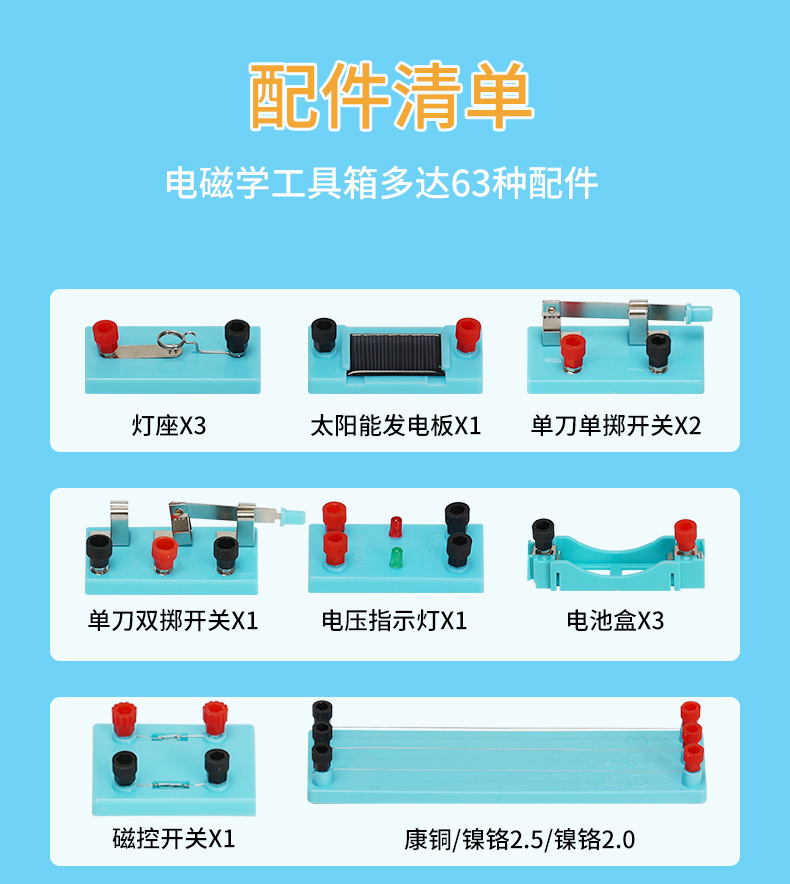 配件清单

电磁学工具箱多达63种配件

灯座X3

太阳能发电板X1

单刀单掷开关X2

单刀双掷开关X1

电压指示灯X1

电池盒X3

磁控开关X1

康铜/镍铬2.5/镍铬2.0