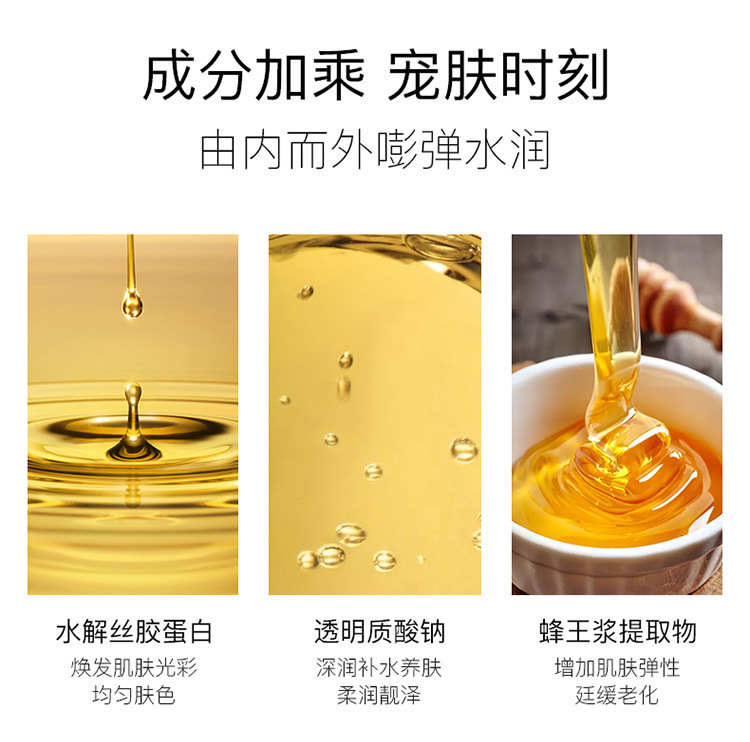 成分加乘 宠肤时刻
由内而外嘭弹水润

水解丝胶蛋白
焕发肌肤光彩
均匀肤色

透明质酸钠
深润补水养肤
柔润靓泽

蜂王浆提取物
增加肌肤弹性
延缓老化