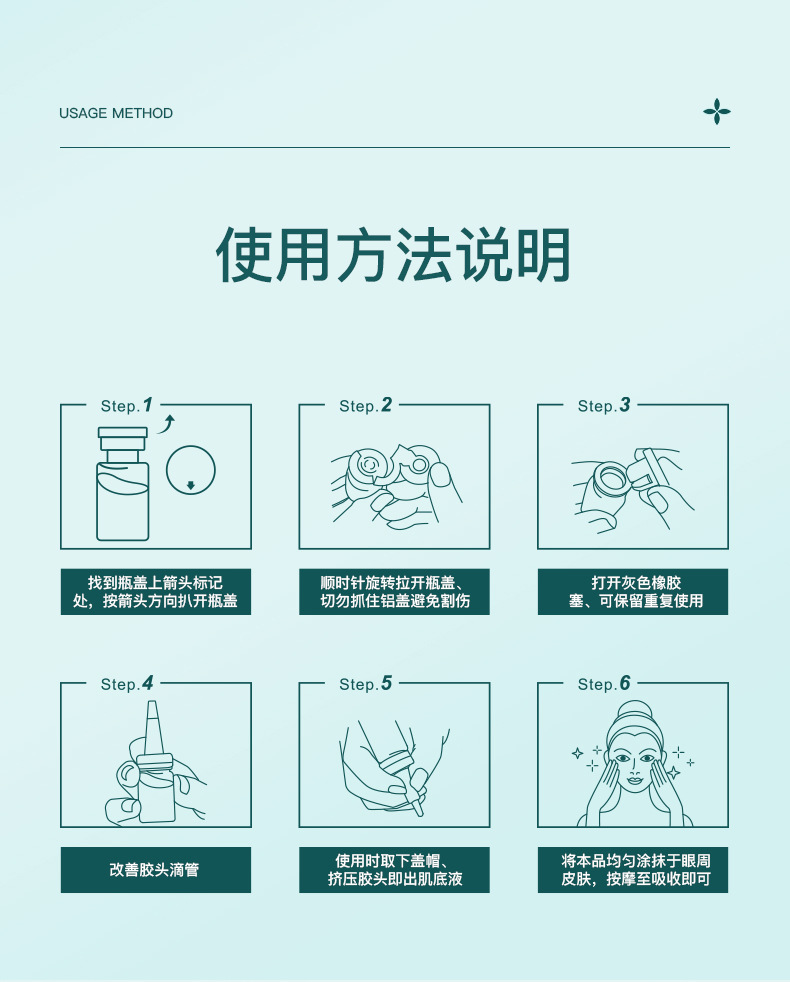 USAGE METHOD

使用方法说明

Step.1

找到瓶盖上箭头标记处，按箭头方向扒开瓶盖

Step.2

顺时针旋转拉开瓶盖、切勿抓住铝盖避免割伤

Step.3

打开灰色橡胶塞、可保留重复使用

Step.4

改善胶头滴管

Step.5

使用时取下盖帽、挤压胶头即出肌底液

Step.6

将本品均匀涂抹于眼周皮肤，按摩至吸收即可