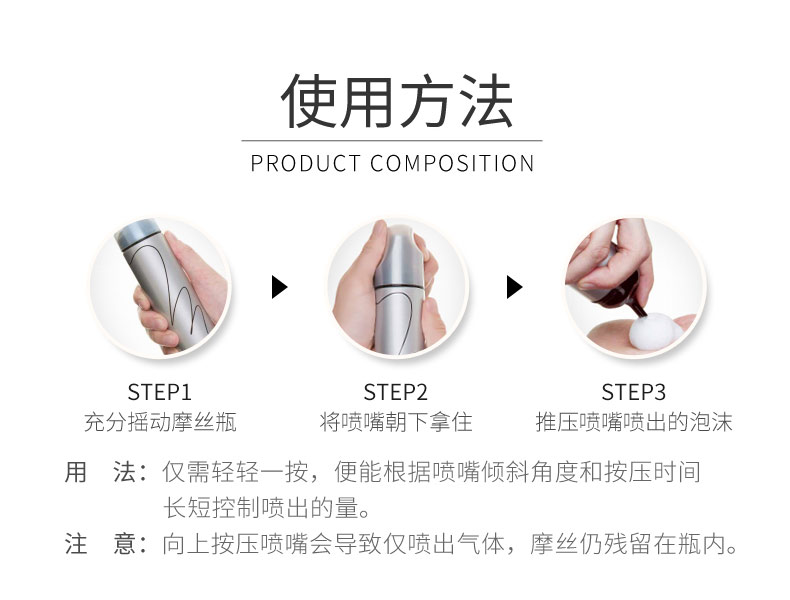 使用方法

PRODUCT COMPOSITION

STEP1
充分摇动摩丝瓶

STEP2
将喷嘴朝下拿住

STEP3
推压喷嘴喷出的泡沫

用 法：仅需轻轻一按，便能根据喷嘴倾斜角度和按压时间长短控制喷出的量。

注 意：向上按压喷嘴会导致仅喷出气体，摩丝仍残留在瓶内。