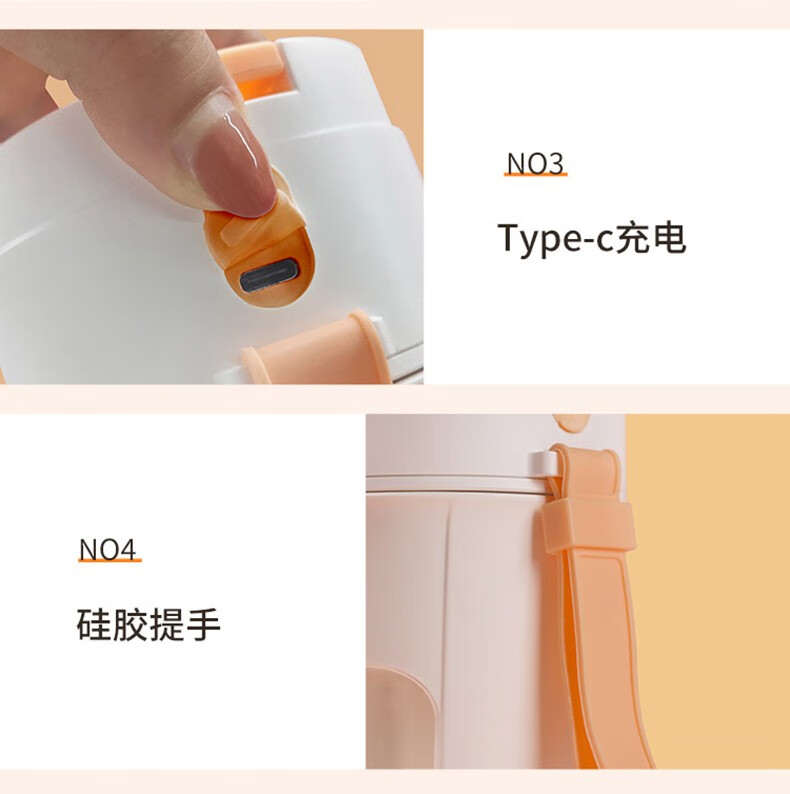 NO3

Type-c充电

NO4

硅胶提手