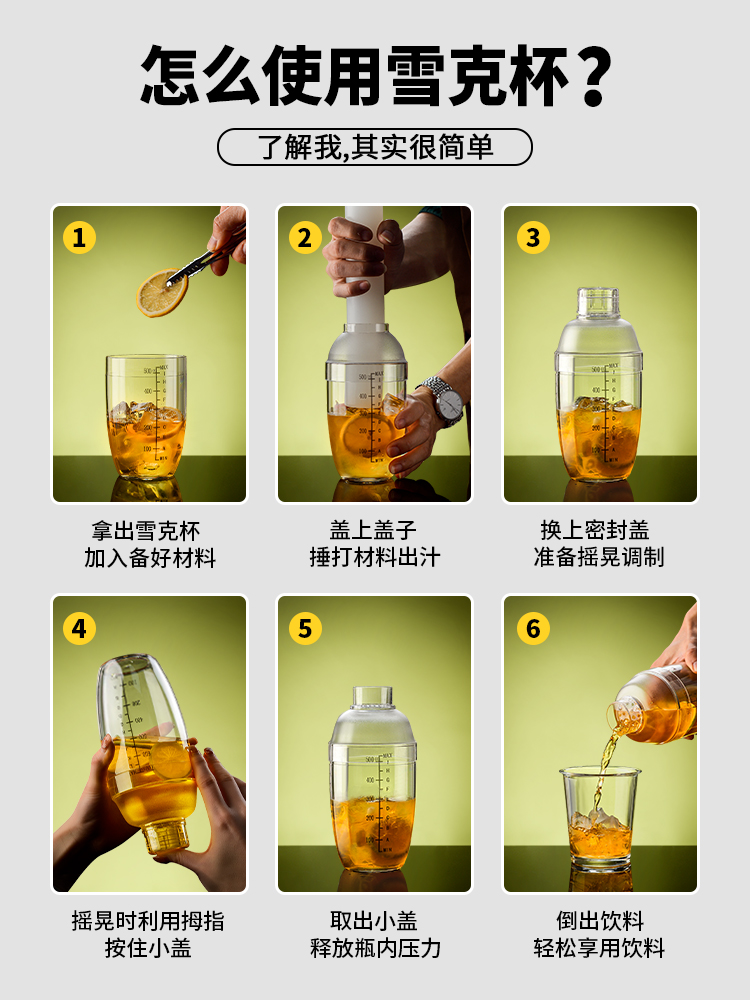 怎么使用雪克杯？

了解我,其实很简单

1
拿出雪克杯
加入备好材料

2
盖上盖子
捶打材料出汁

3
换上密封盖
准备摇晃调制

4
摇晃时利用拇指
按住小盖

5
取出小盖
释放瓶内压力

6
倒出饮料
轻松享用饮料