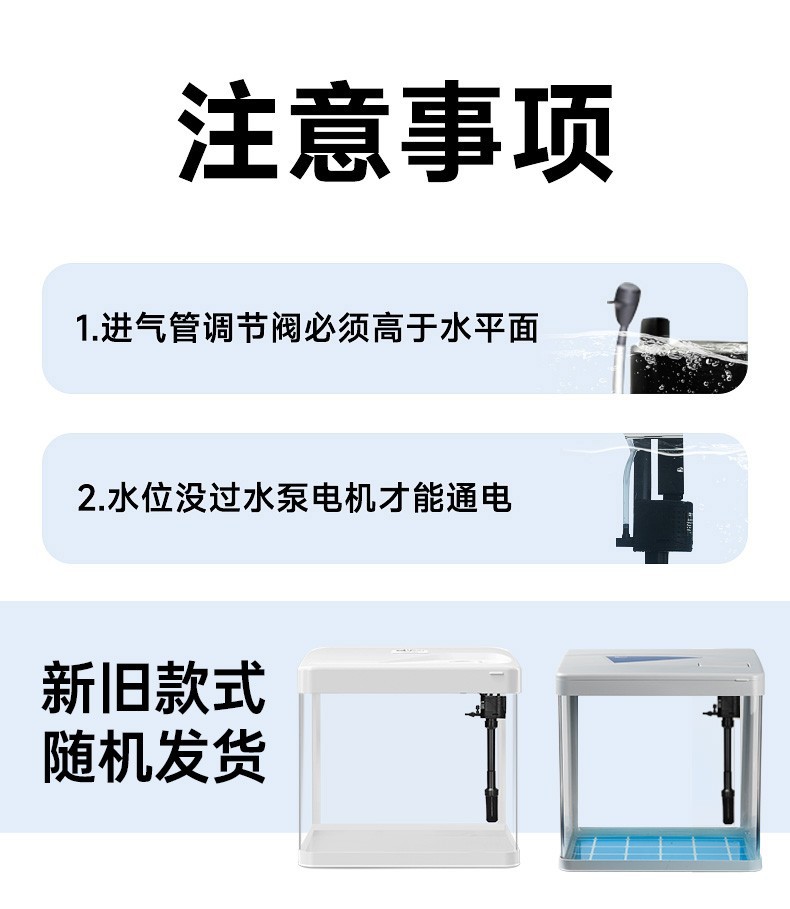 注意事项

1.进气管调节阀必须高于水平面

2.水位没过水泵电机才能通电

新旧款式
随机发货