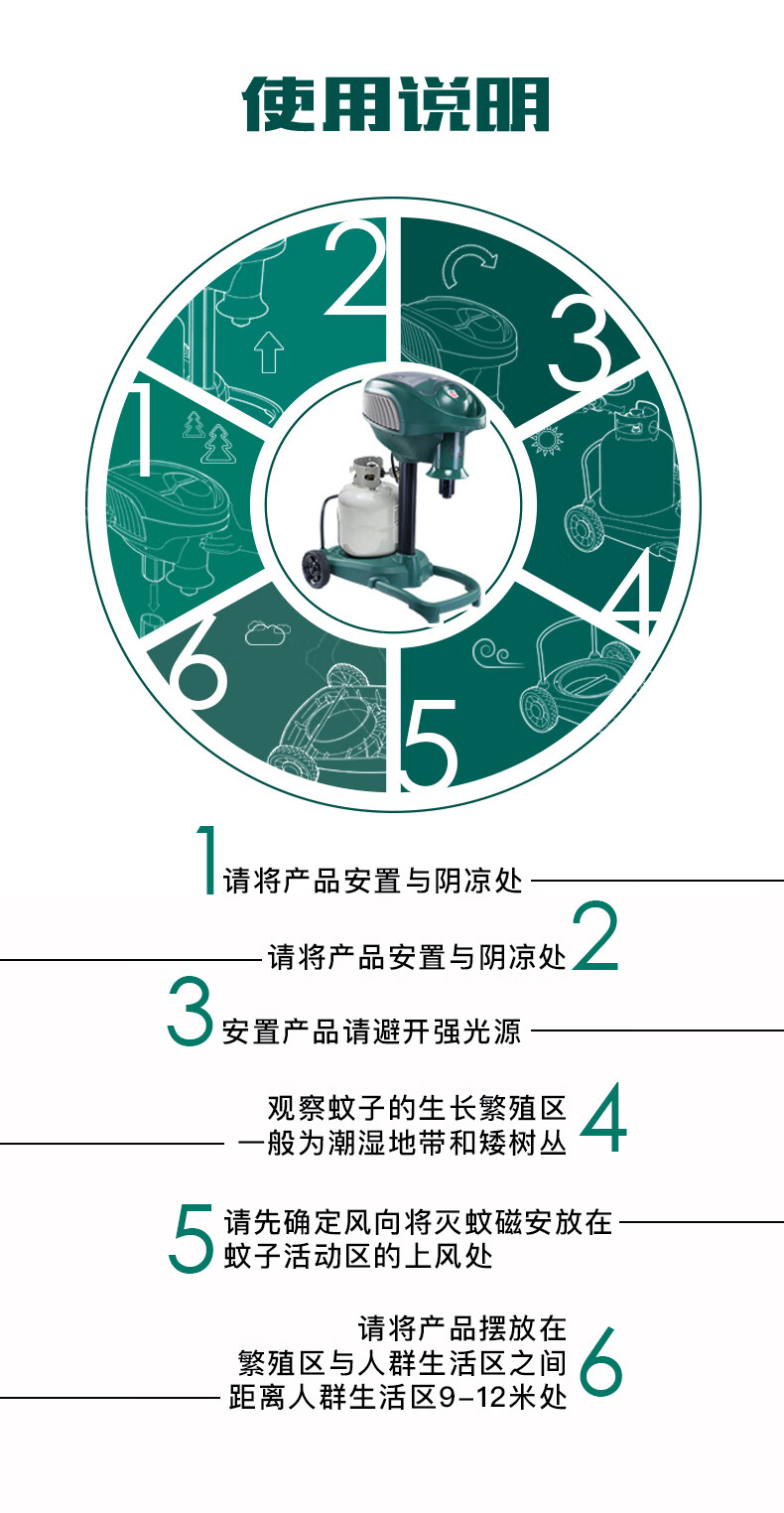 使用说明

2
3
1
4
6
5

1 请将产品安置与阴凉处

请将产品安置与阴凉处 2

3 安置产品请避开强光源

观察蚊子的生长繁殖区
一般为潮湿地带和矮树丛 4

5 请先确定风向将灭蚊磁安放在
蚊子活动区的上风处

请将产品摆放在
繁殖区与人群生活区之间
距离人群生活区9-12米处 6