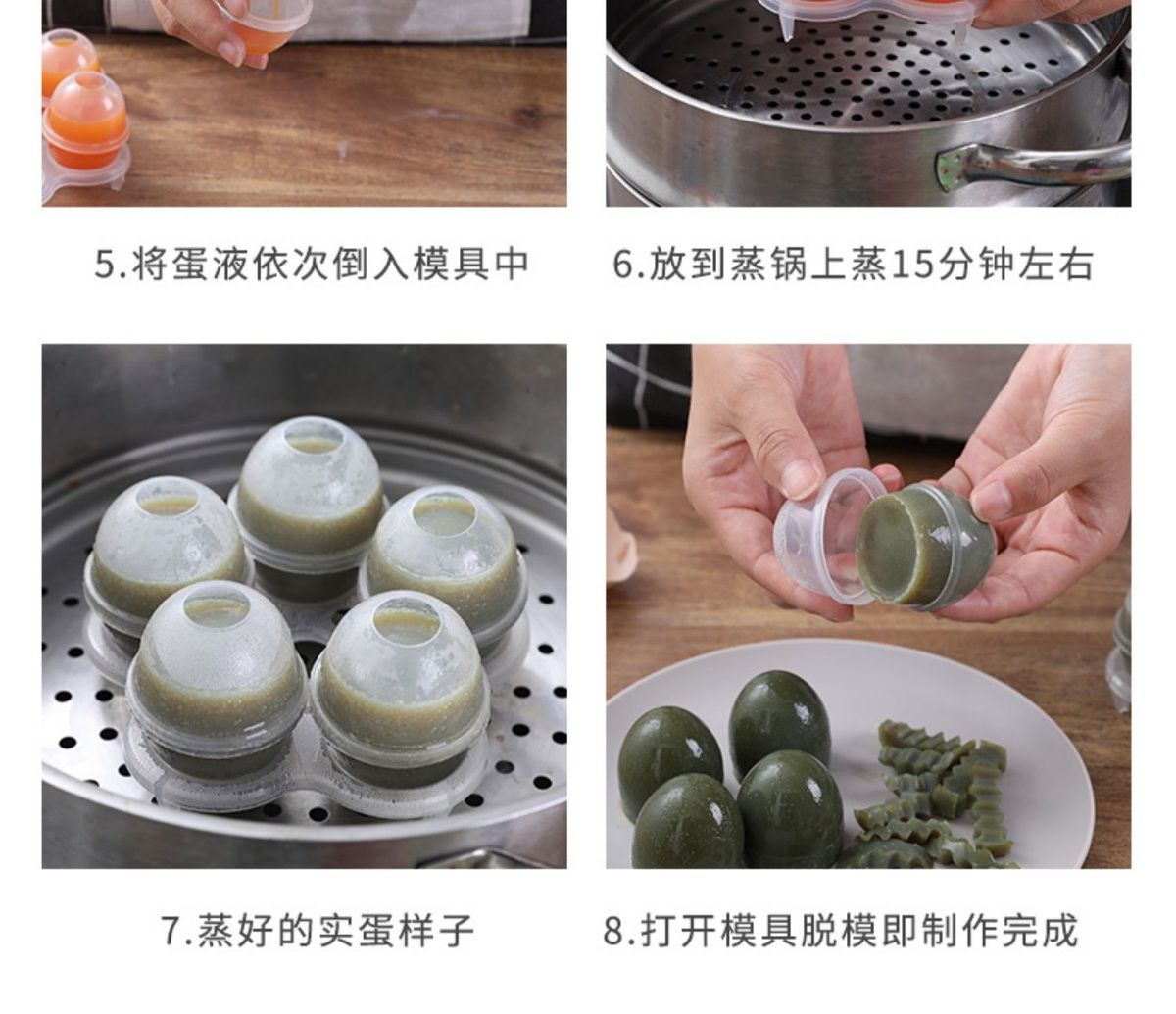 5.将蛋液依次倒入模具中

6.放到蒸锅上蒸15分钟左右

7.蒸好的实蛋样子

8.打开模具脱模即制作完成