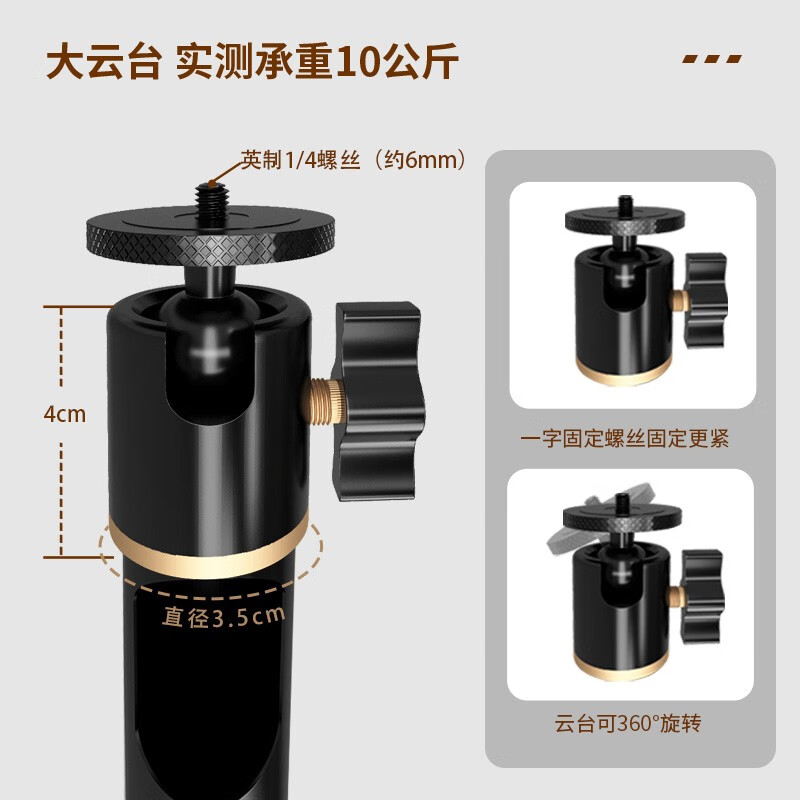 大云台 实测承重10公斤

英制1/4螺丝（约6mm）

4cm

直径3.5cm

一字固定螺丝固定更紧

云台可360°旋转