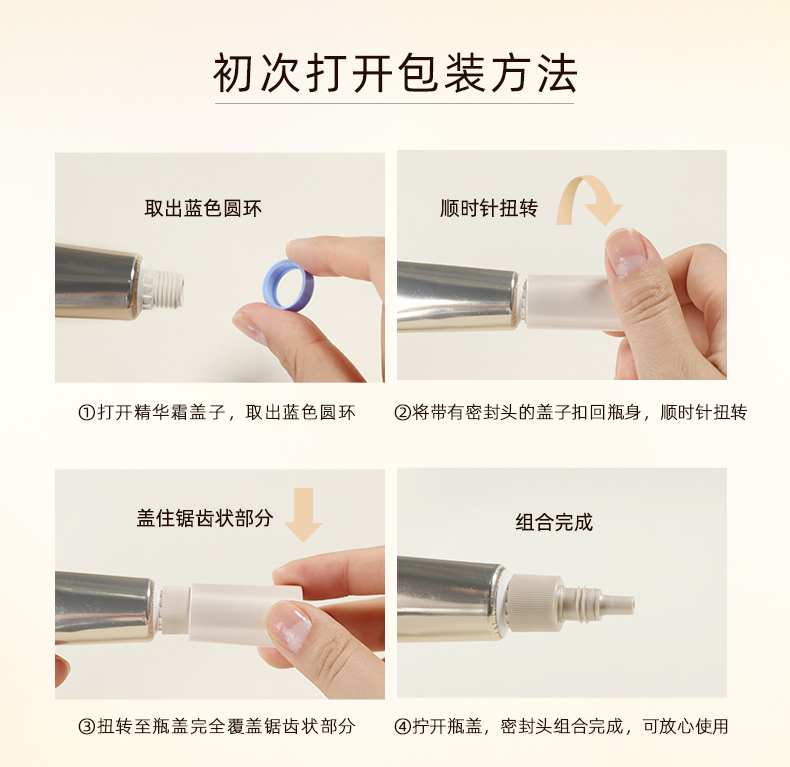 初次打开包装方法

取出蓝色圆环

①打开精华霜盖子，取出蓝色圆环

顺时针扭转

②将带有密封头的盖子扣回瓶身，顺时针扭转

盖住锯齿状部分

③扭转至瓶盖完全覆盖锯齿状部分

组合完成

④拧开瓶盖，密封头组合完成，可放心使用