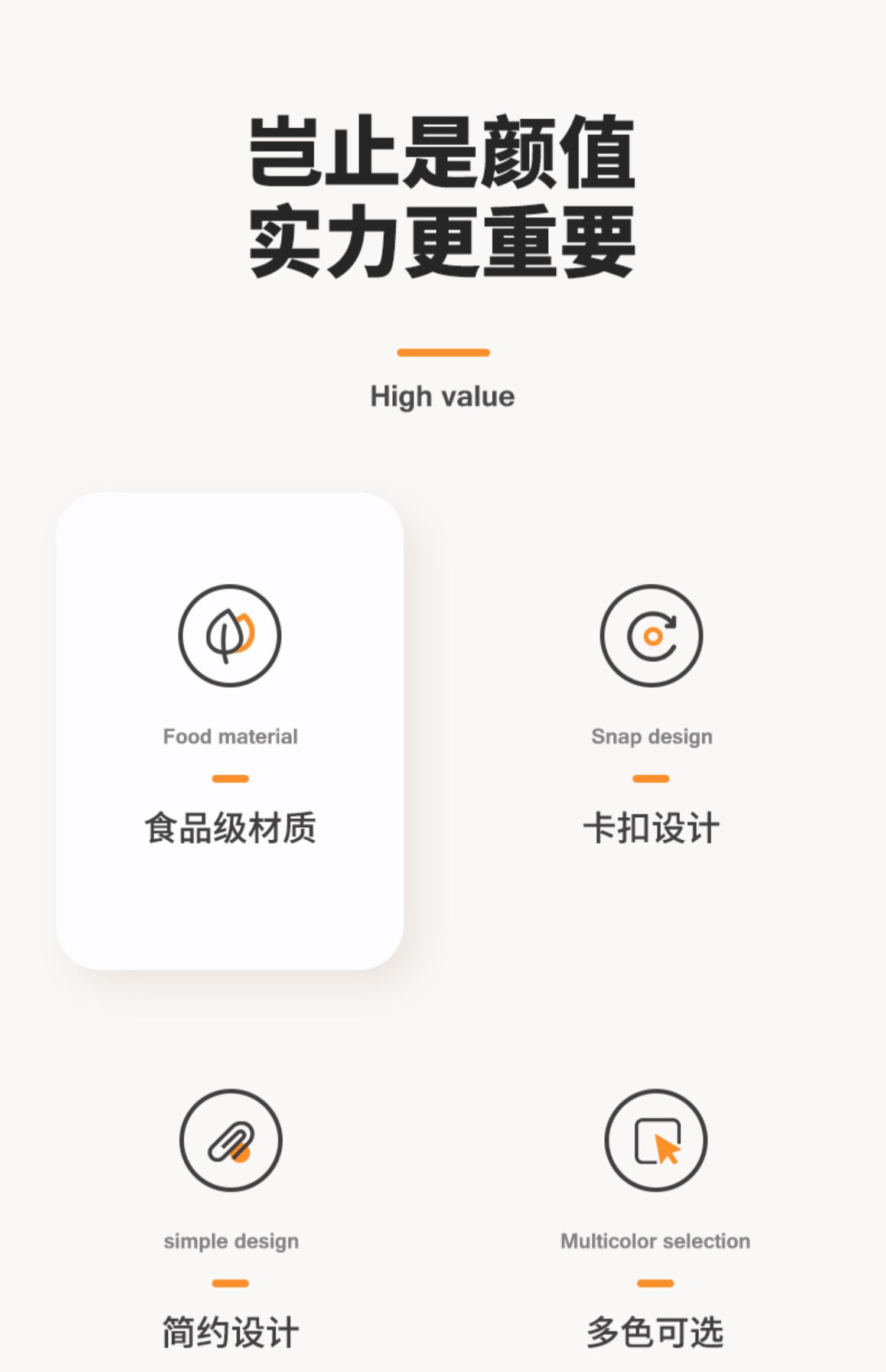 岂止是颜值
实力更重要

High value

Food material

食品级材质

Snap design

卡扣设计

simple design

简约设计

Multicolor selection

多色可选