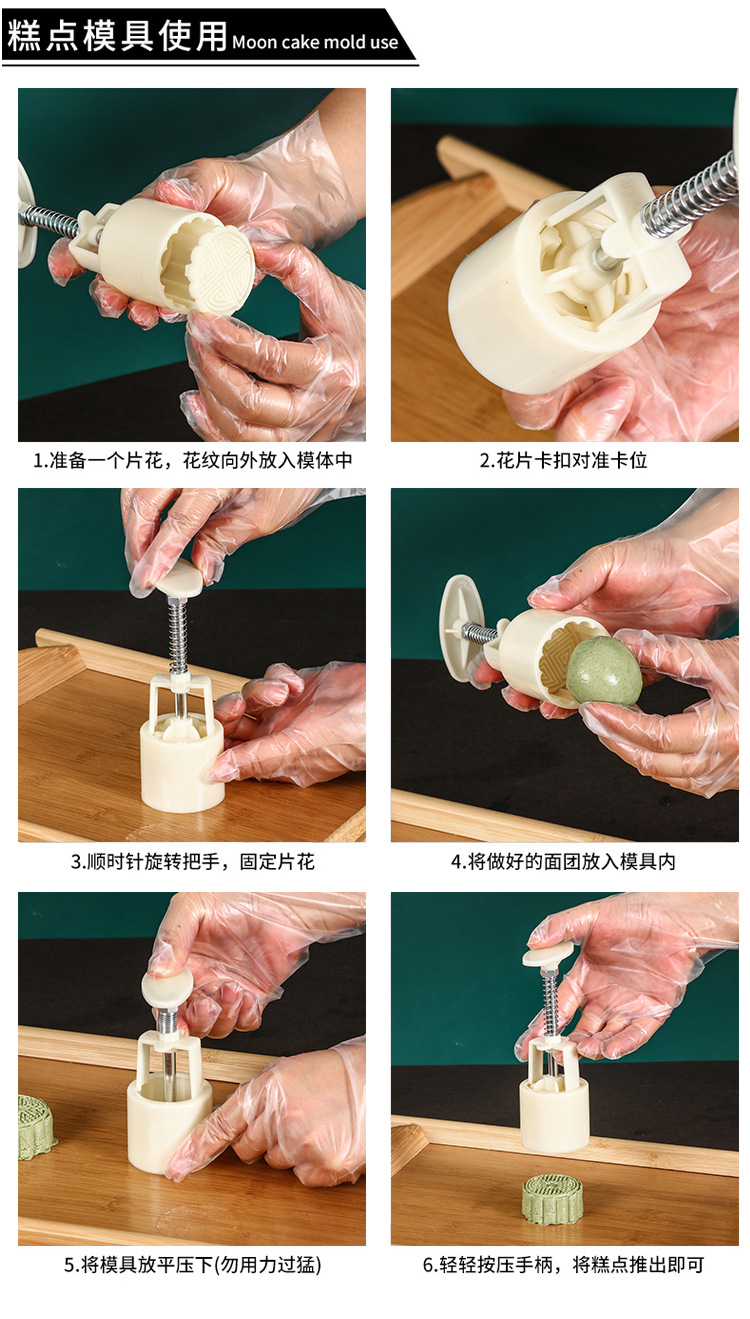 糕点模具使用 Moon cake mold use

1.准备一个片花，花纹向外放入模体中

2.花片卡扣对准卡位

3.顺时针旋转把手，固定片花

4.将做好的面团放入模具内

5.将模具放平压下(勿用力过猛)

6.轻轻按压手柄，将糕点推出即可